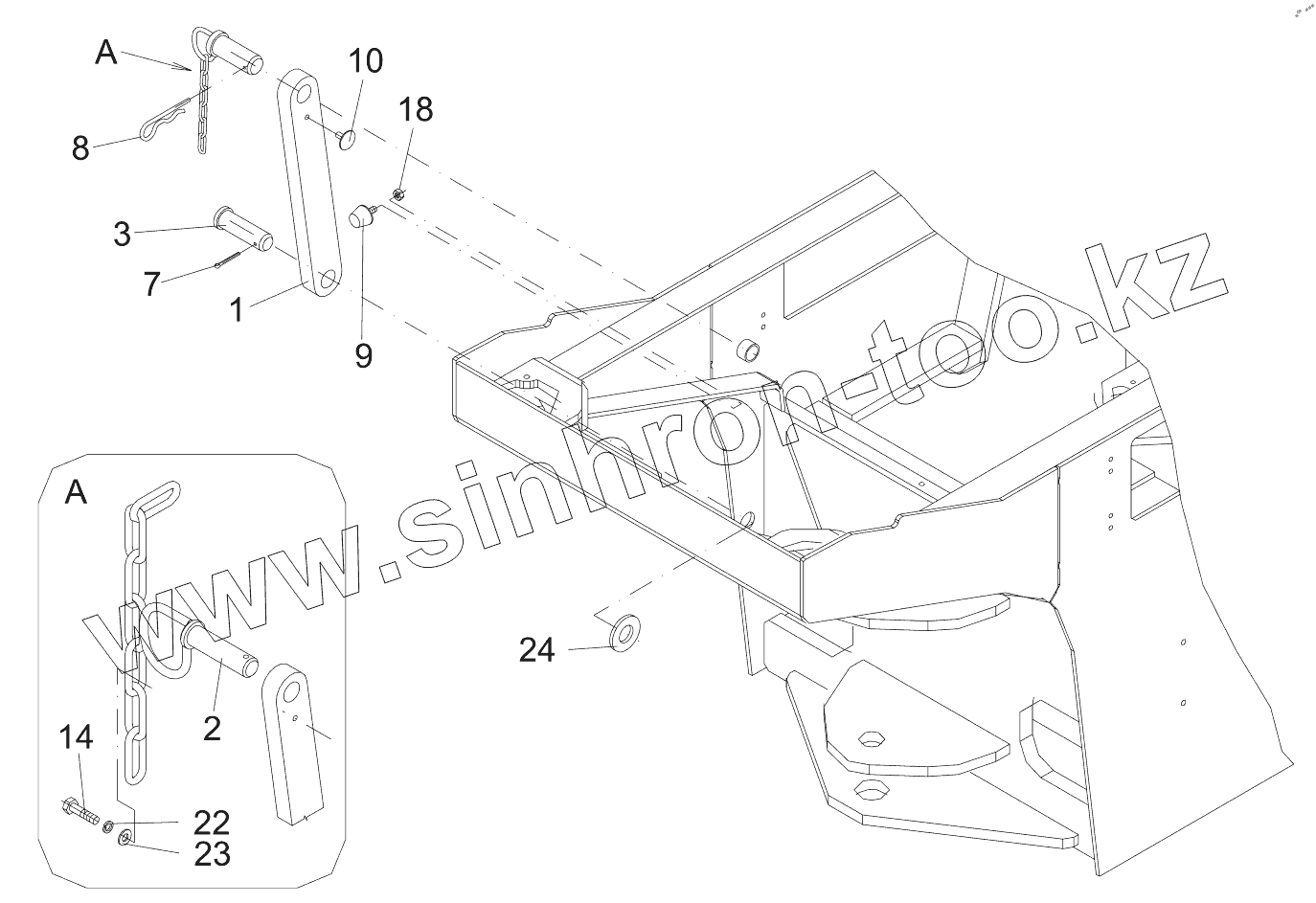 A
10
18
8
3
7
1
9
www.sinhron-too.kz
A
24
2
14
22
23