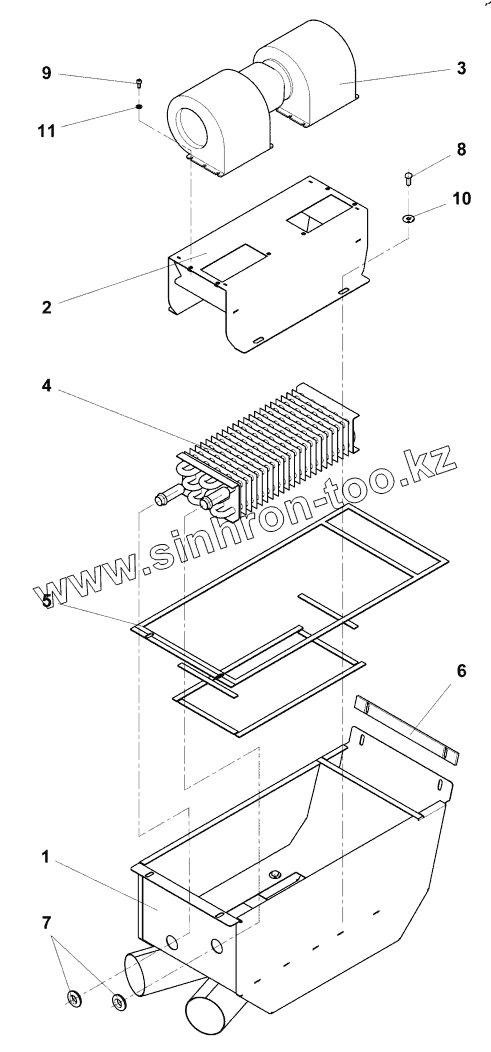 9
11
3
8
10
2
4
www.sinhron-too.kz
5
6
1
7