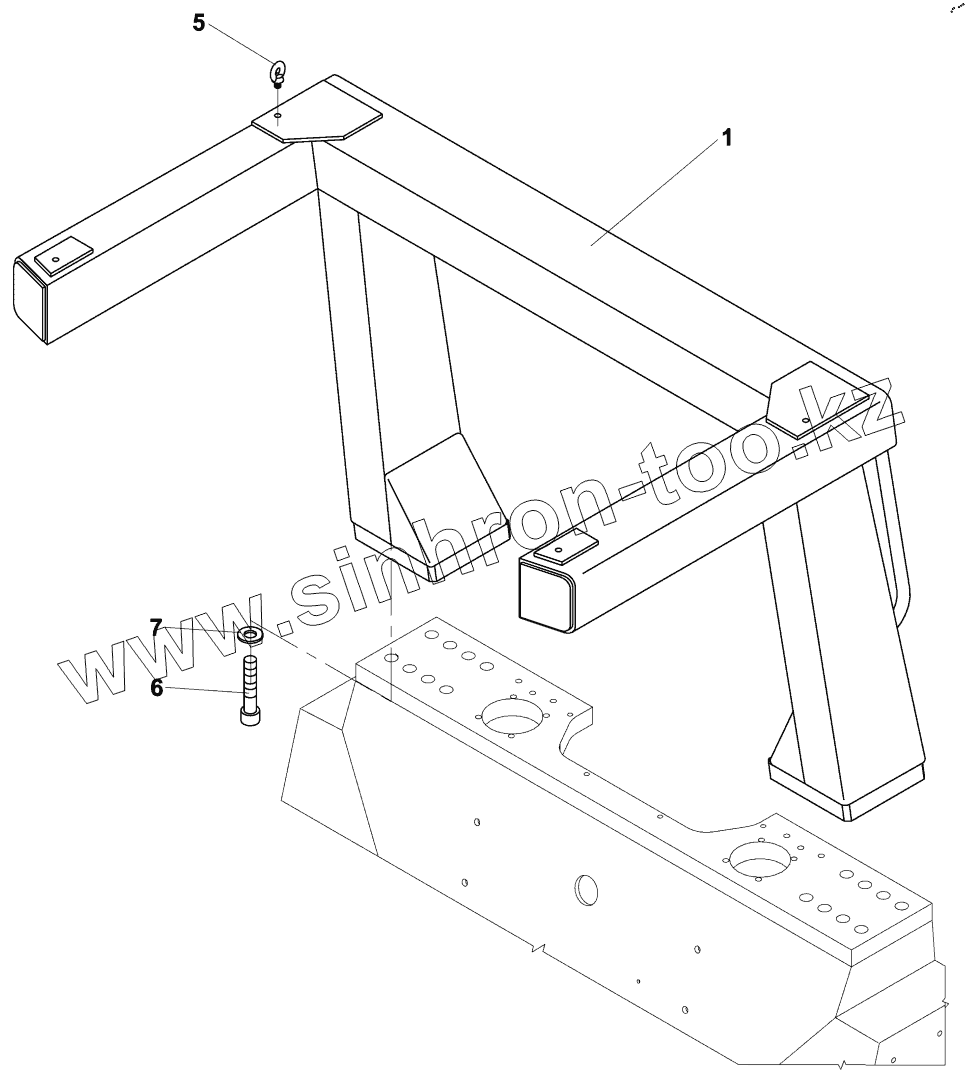 5
1
www.sinhron-too.kz
7
6