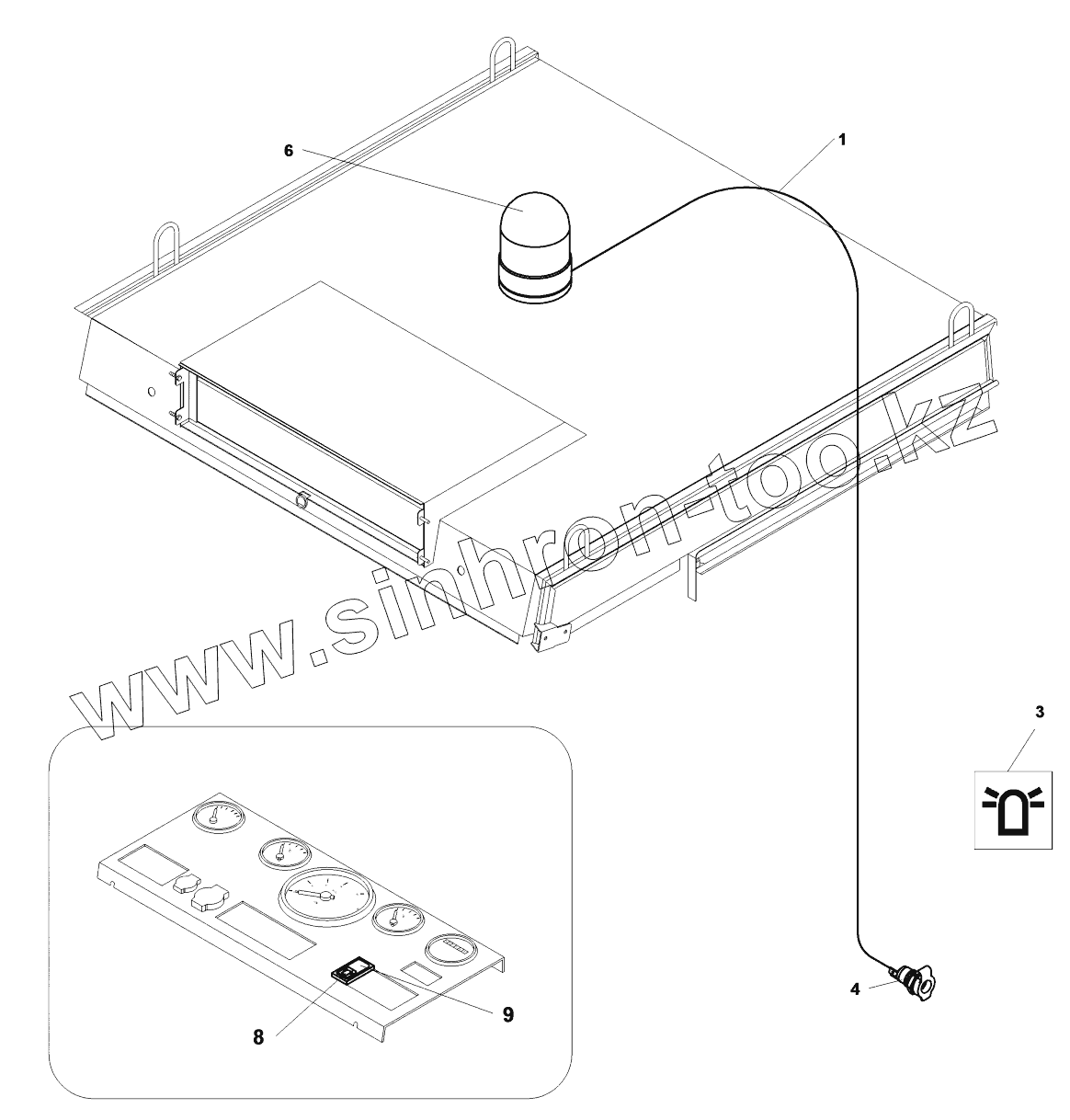 6
1
www.sinhron-too.kz
3
4
8
9