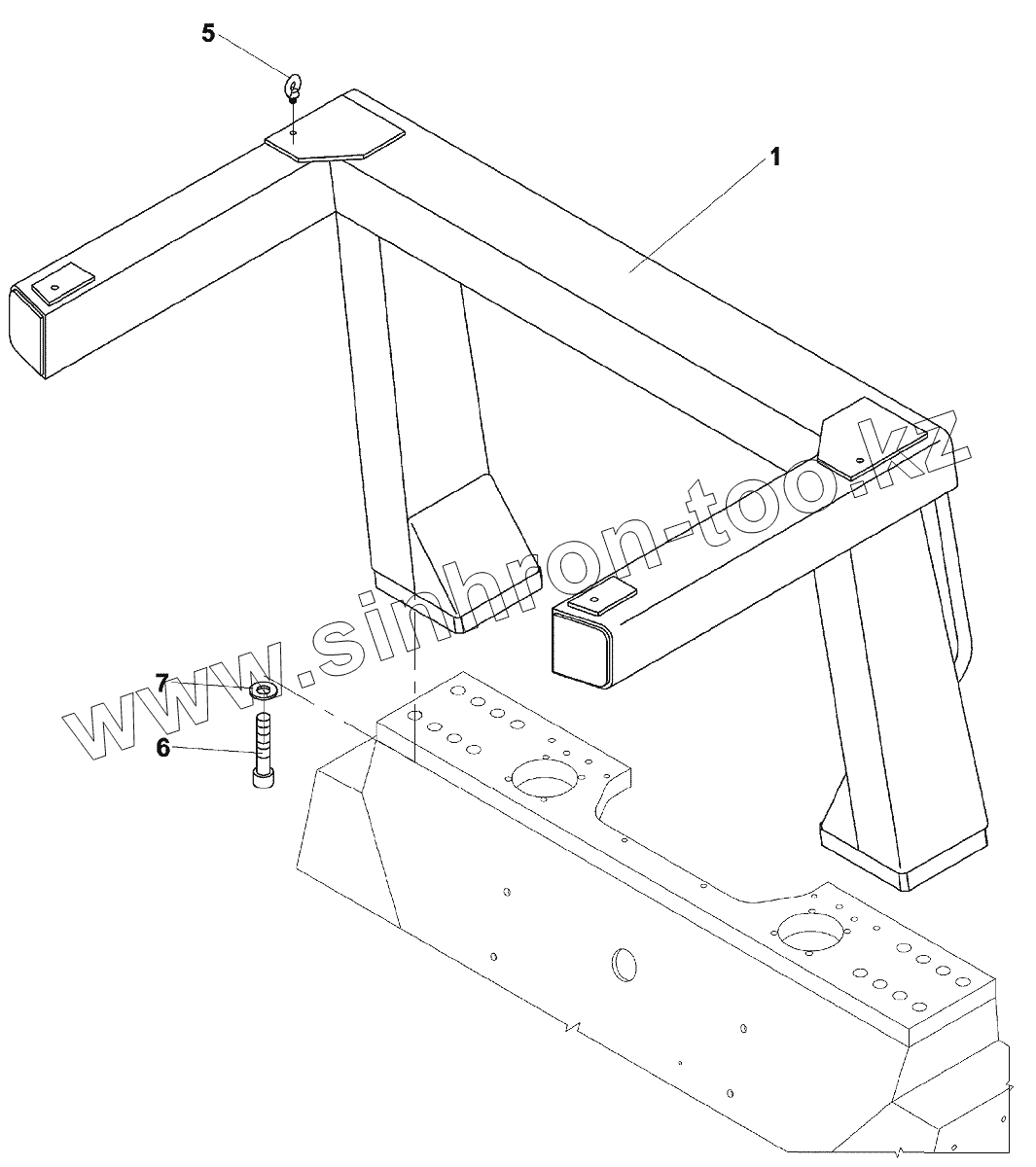 5
1
www.sinhron-too.kz
7
6