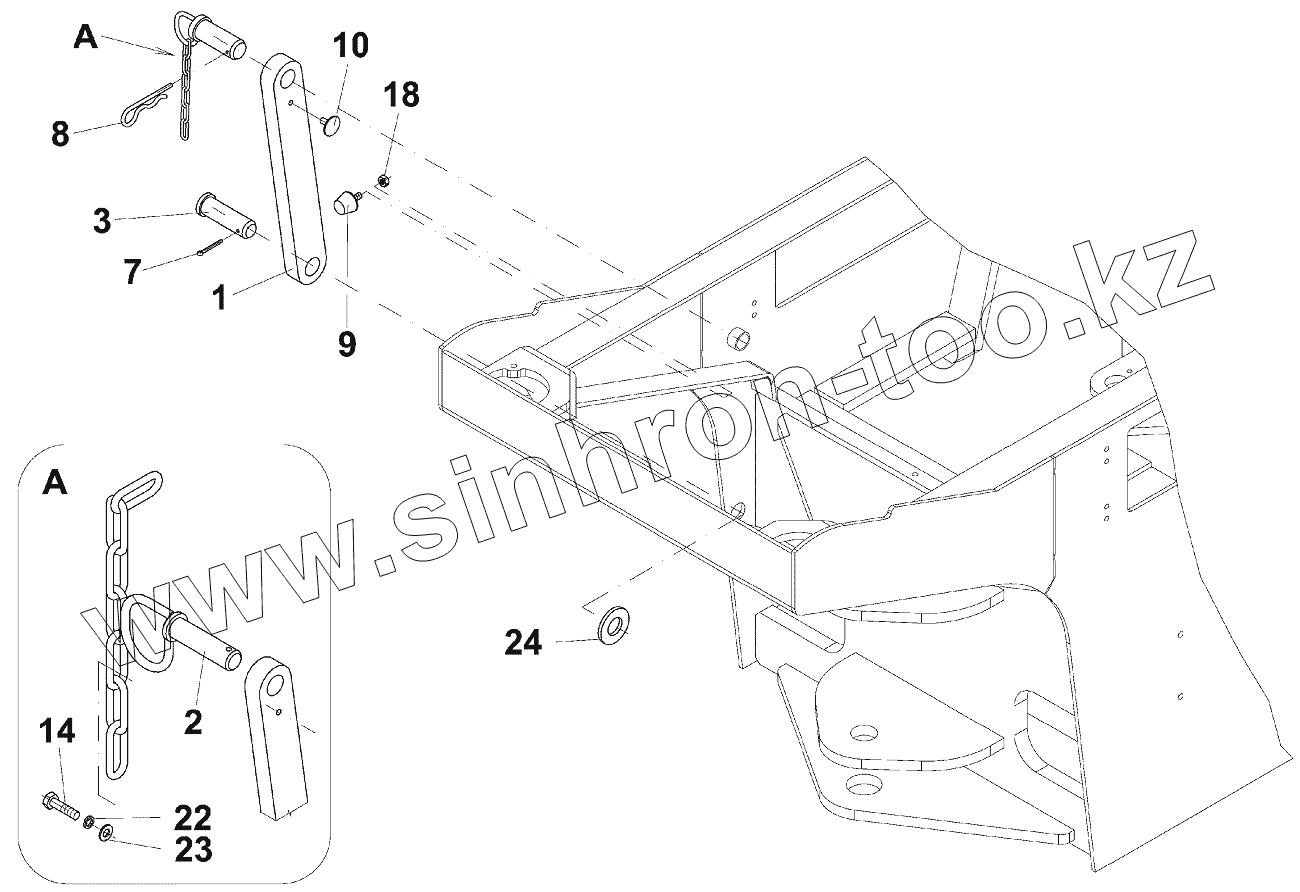 A
10
18
8
3
7
1
9
www.sinhron-too.kz
A
24
2
14
22
23