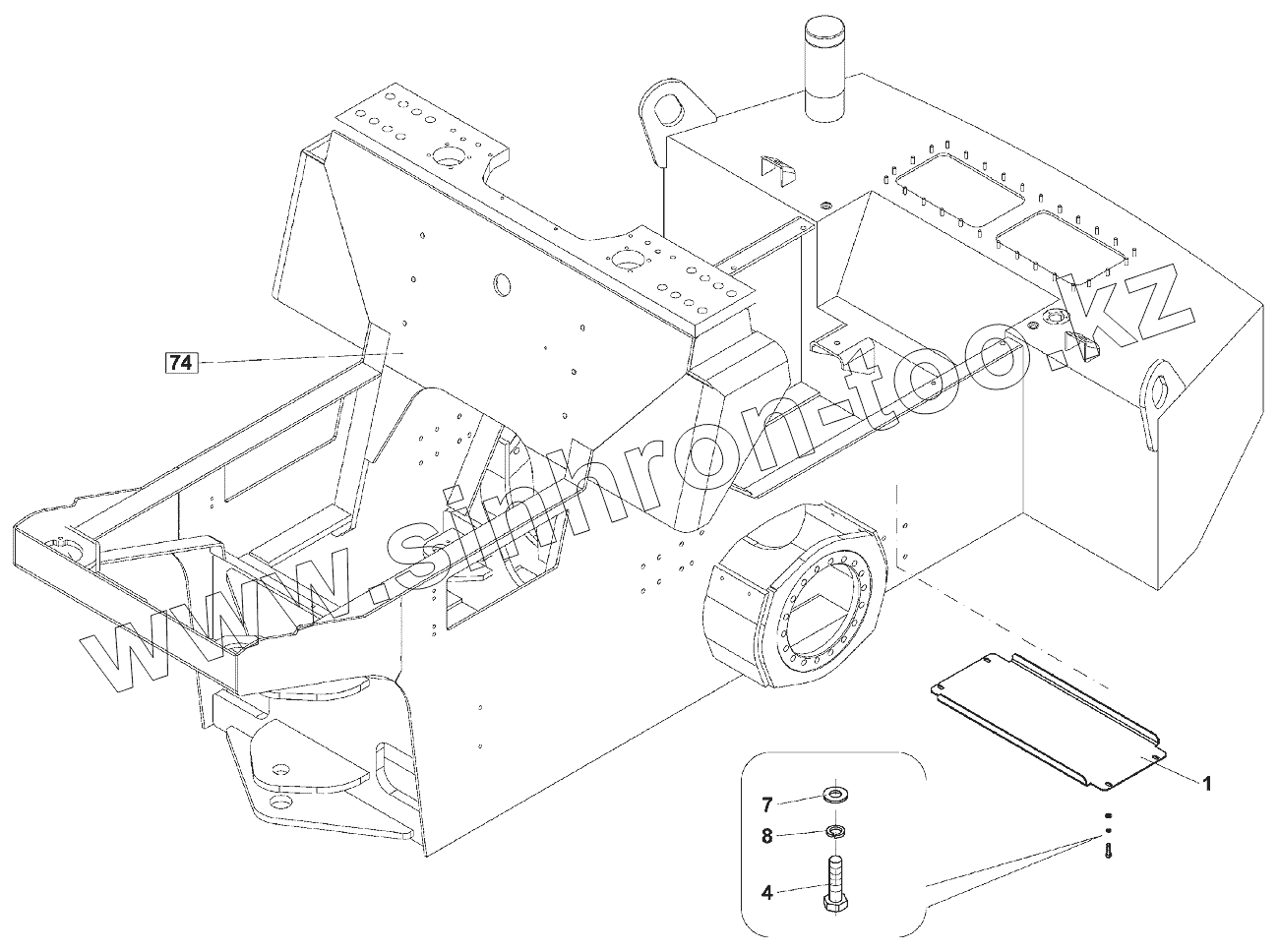 74

www.sinhron-too.kz

1

7

8

4