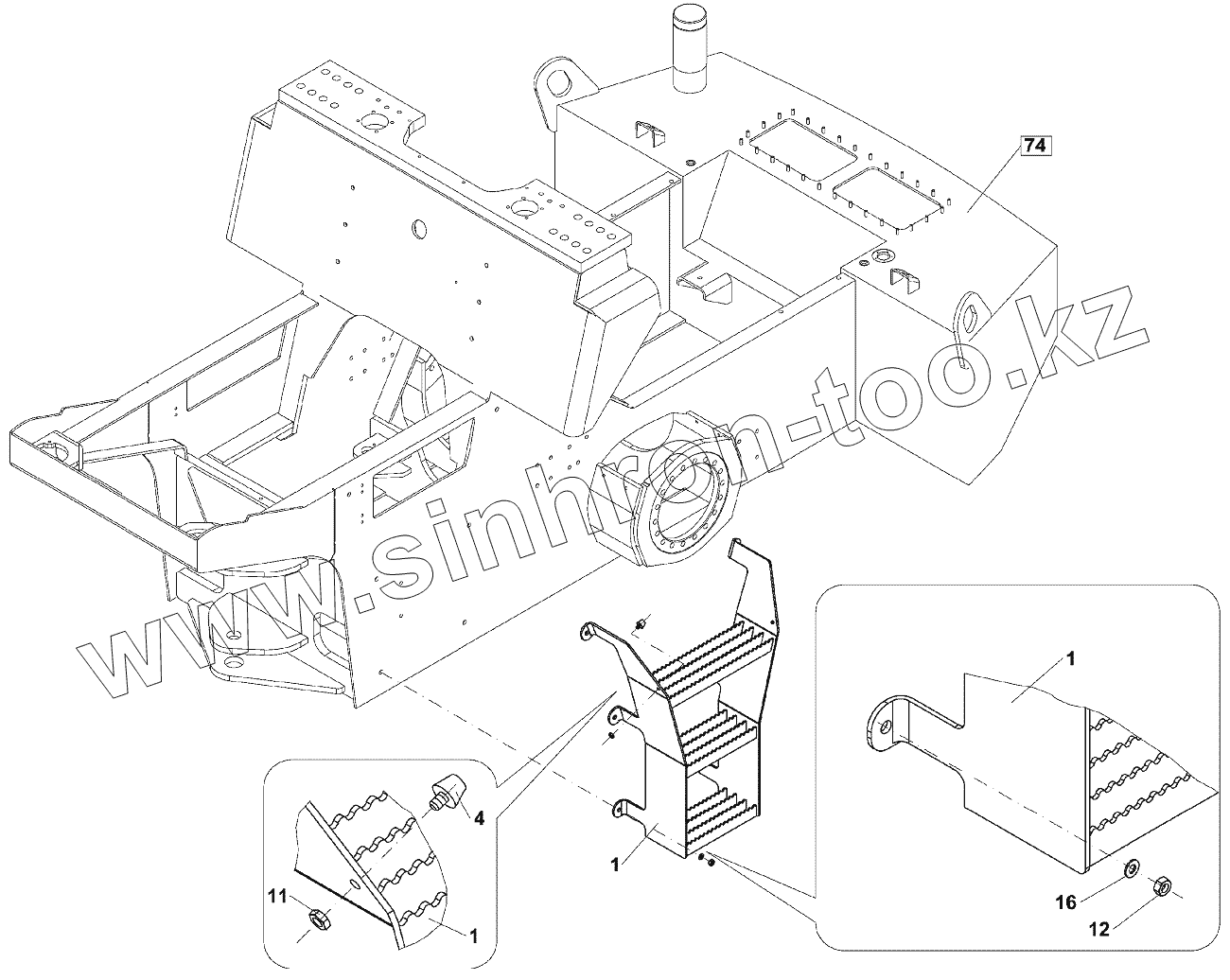 74

www.sinhron-too.kz

1

4

11

1

1

16

12