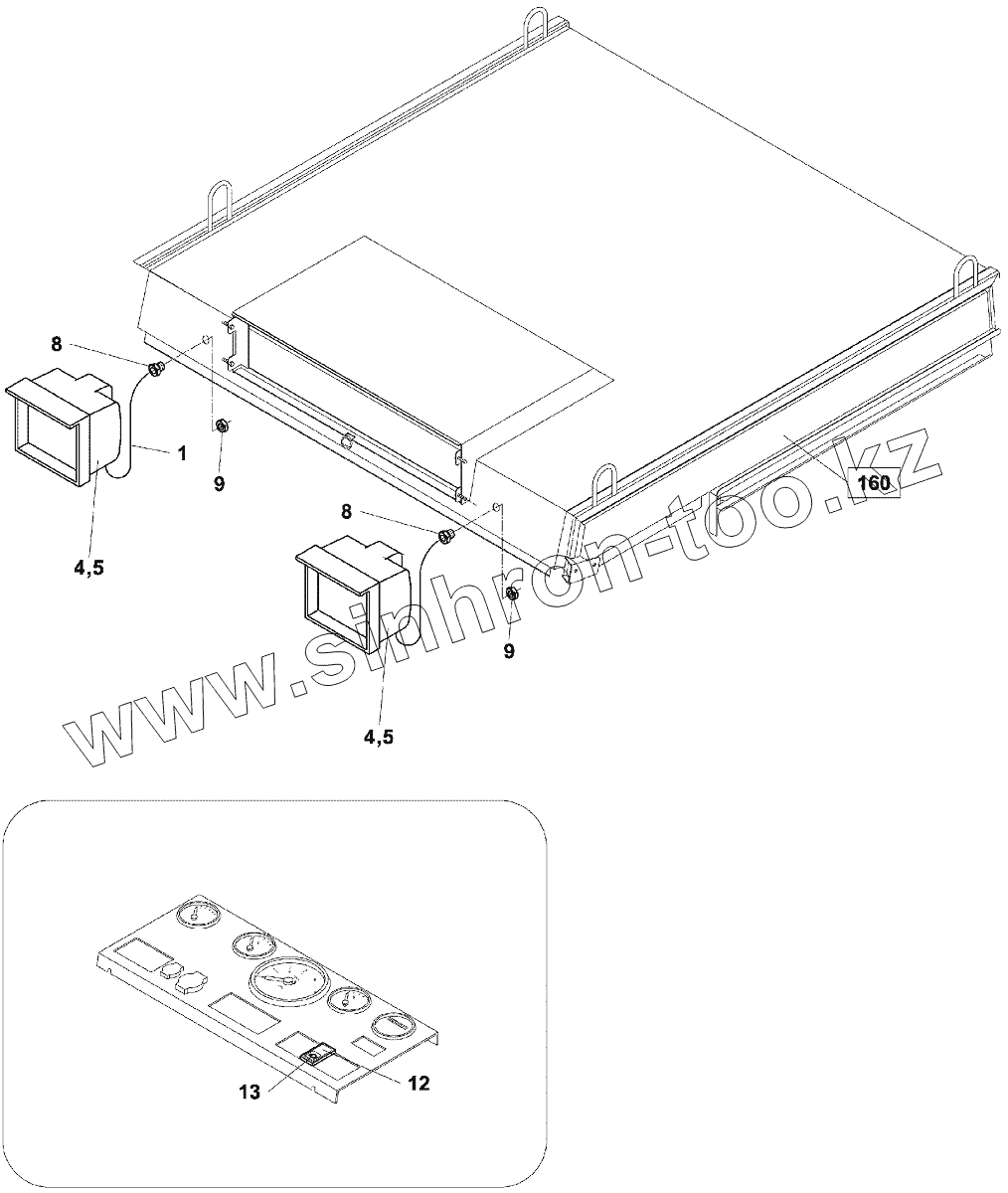 8
1
9
4,5
8
9
4,5
160
www.sinhron-too.kz
13
12