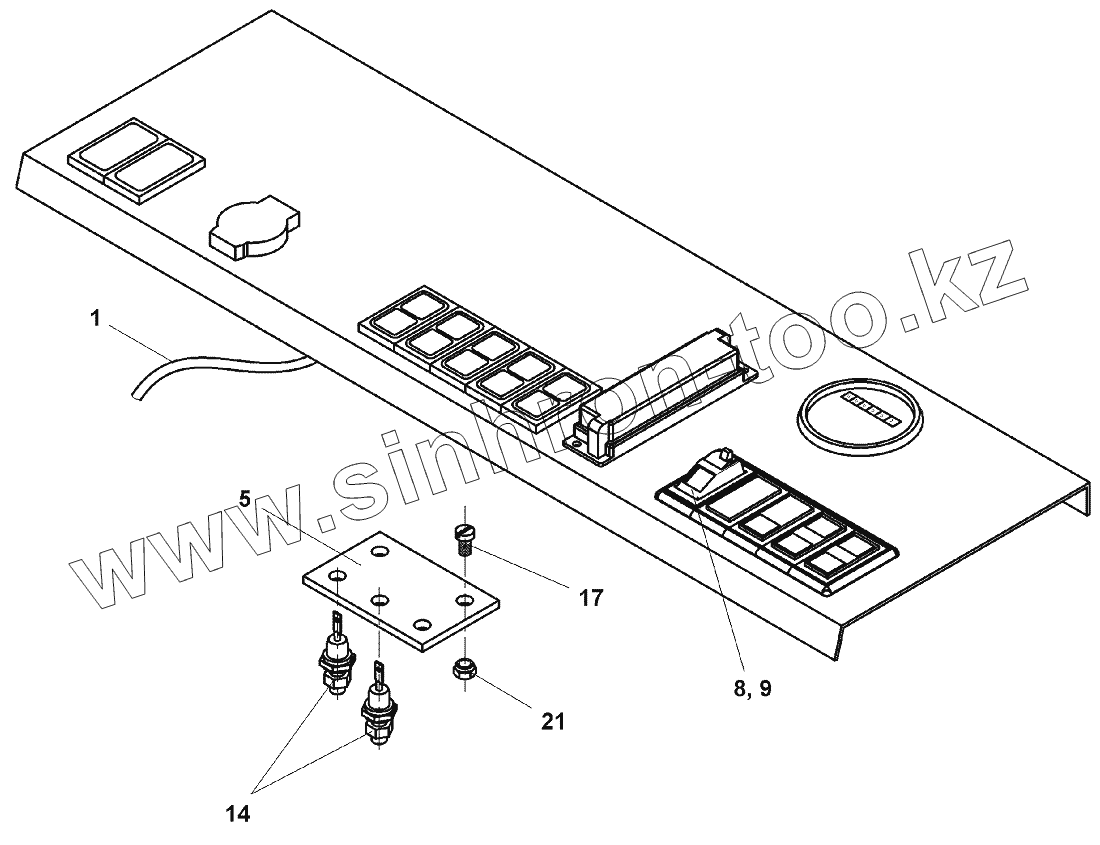 www.sinhron-too.kz

1

5

17

8, 9

21

14