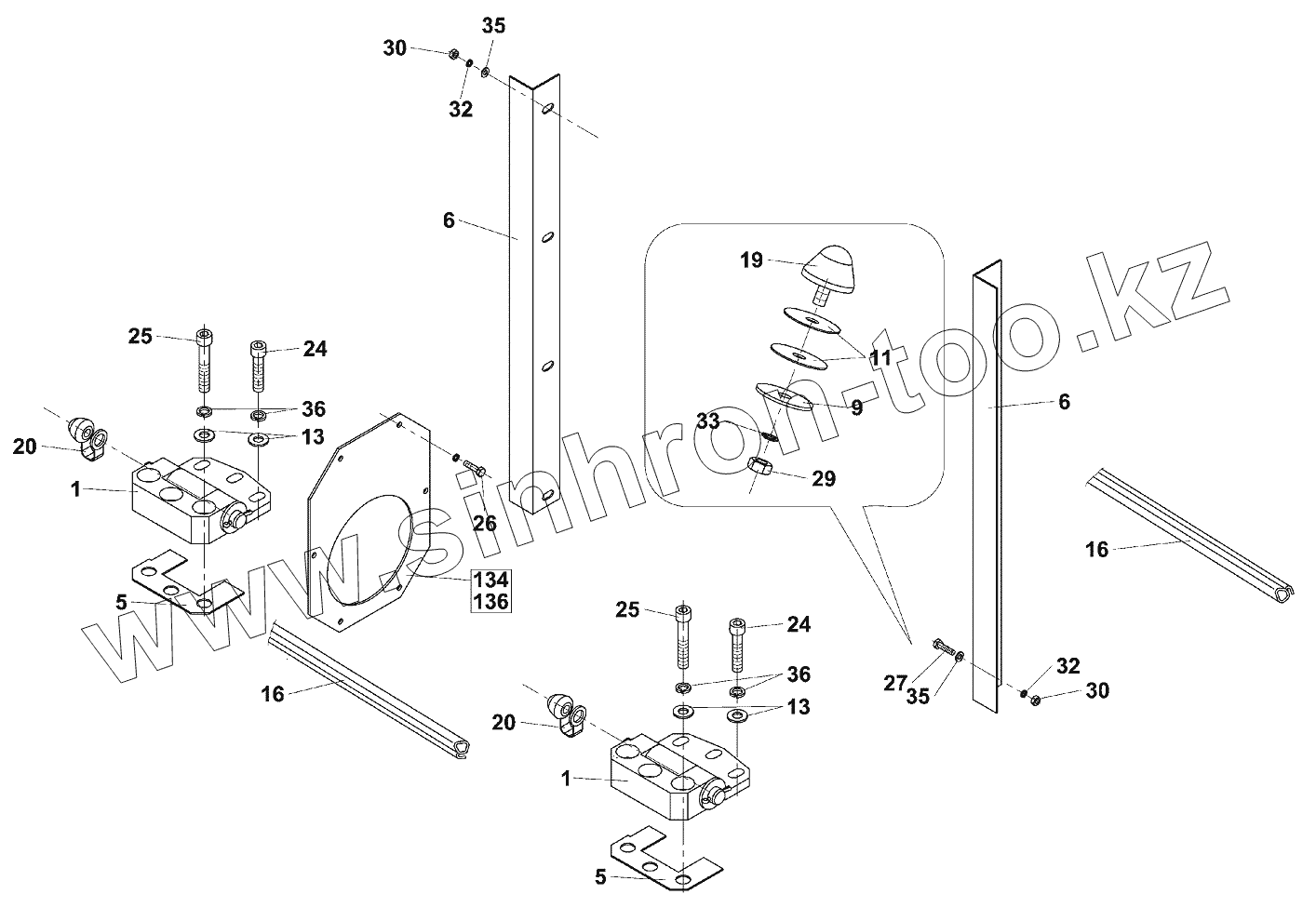 30
35
32
6
19
11
9
33
29
6
25
24
36
13
20
1
26
134
136
5
16
16
25
24
36
13
20
1
5
27
35
32
30
www.sinhron-too.kz