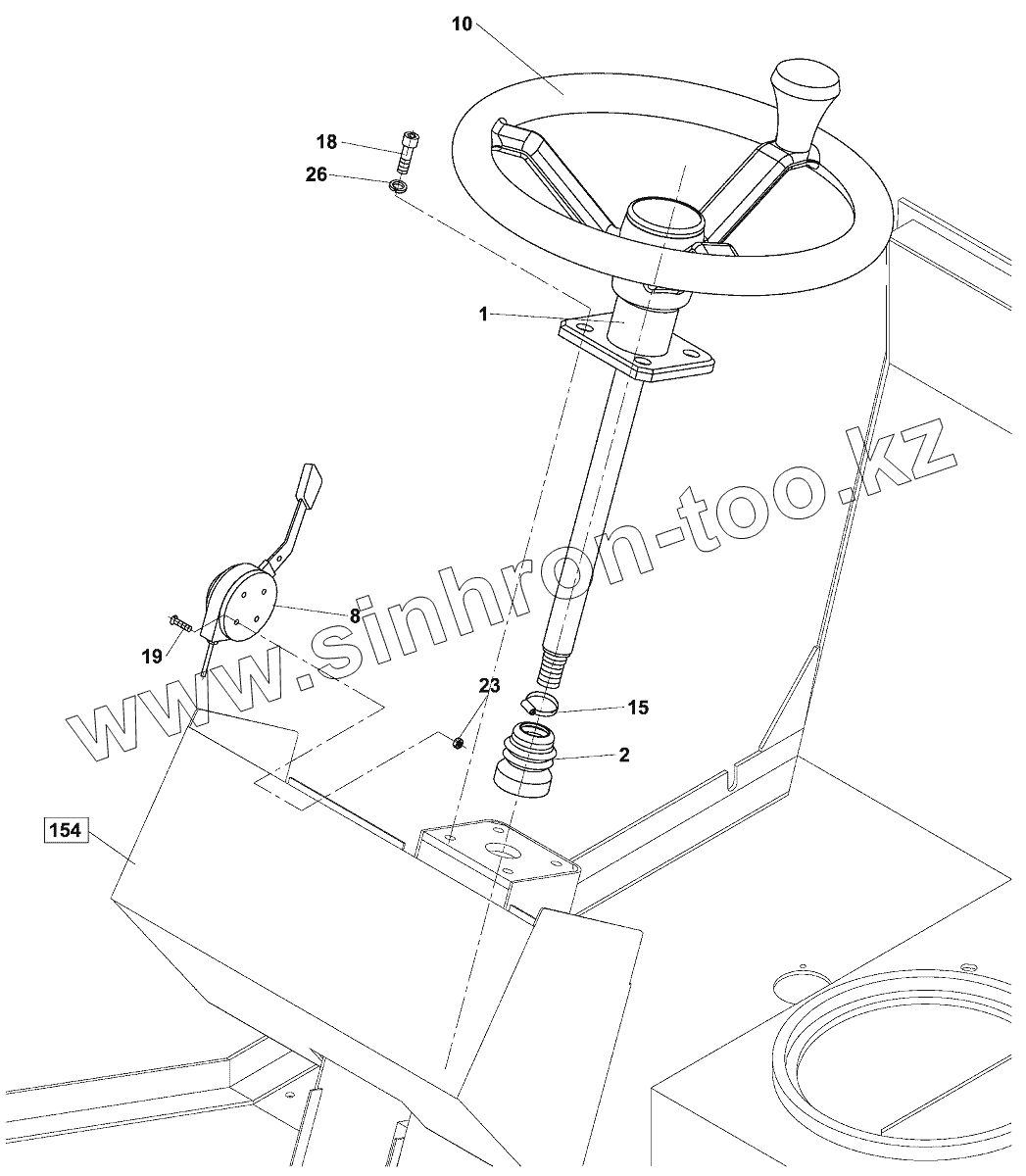 10
18
26
1
www.sinhron-too.kz
8
19
23
15
2
154