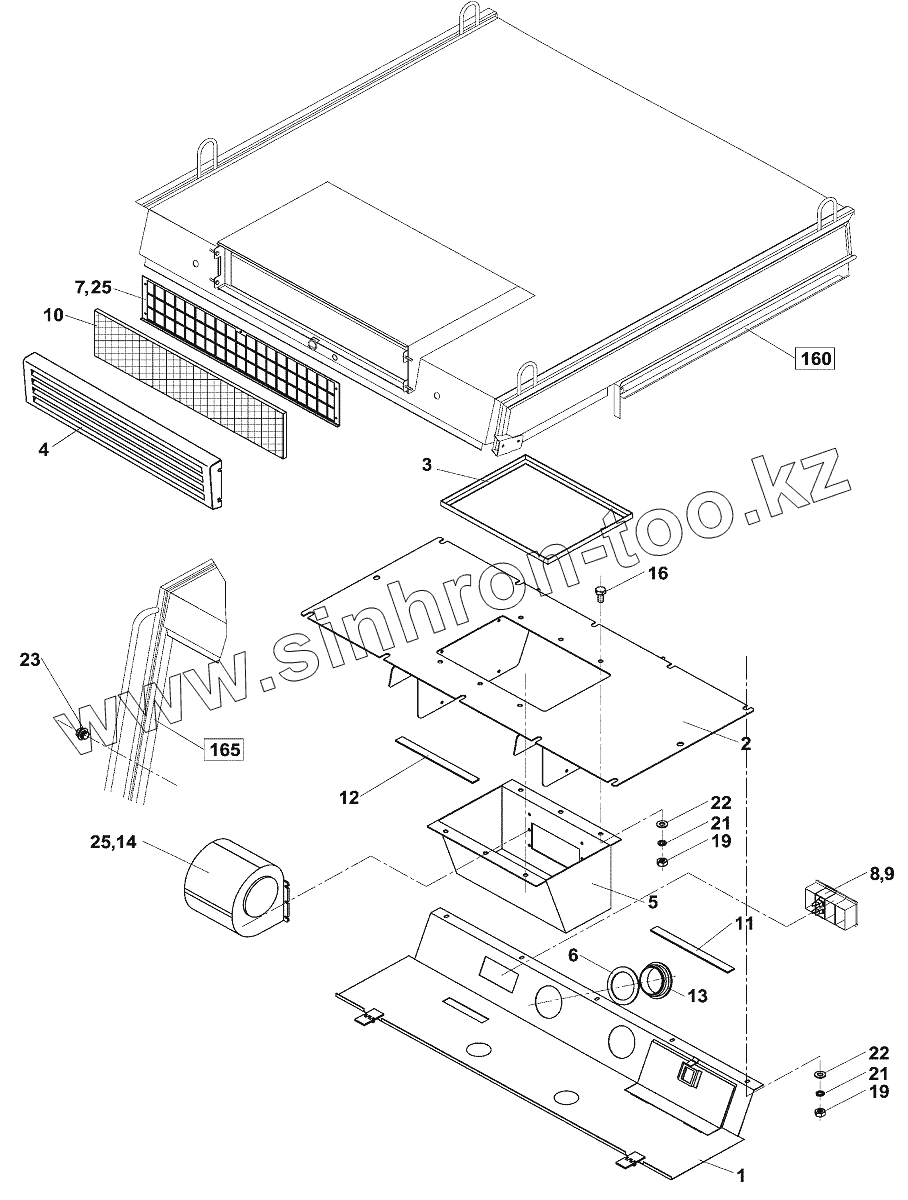 7,25
10
4
160
3
www.sinhron-too.kz
16
23
165
2
12
22
21
19
25,14
5
8,9
11
6
13
22
21
19
1