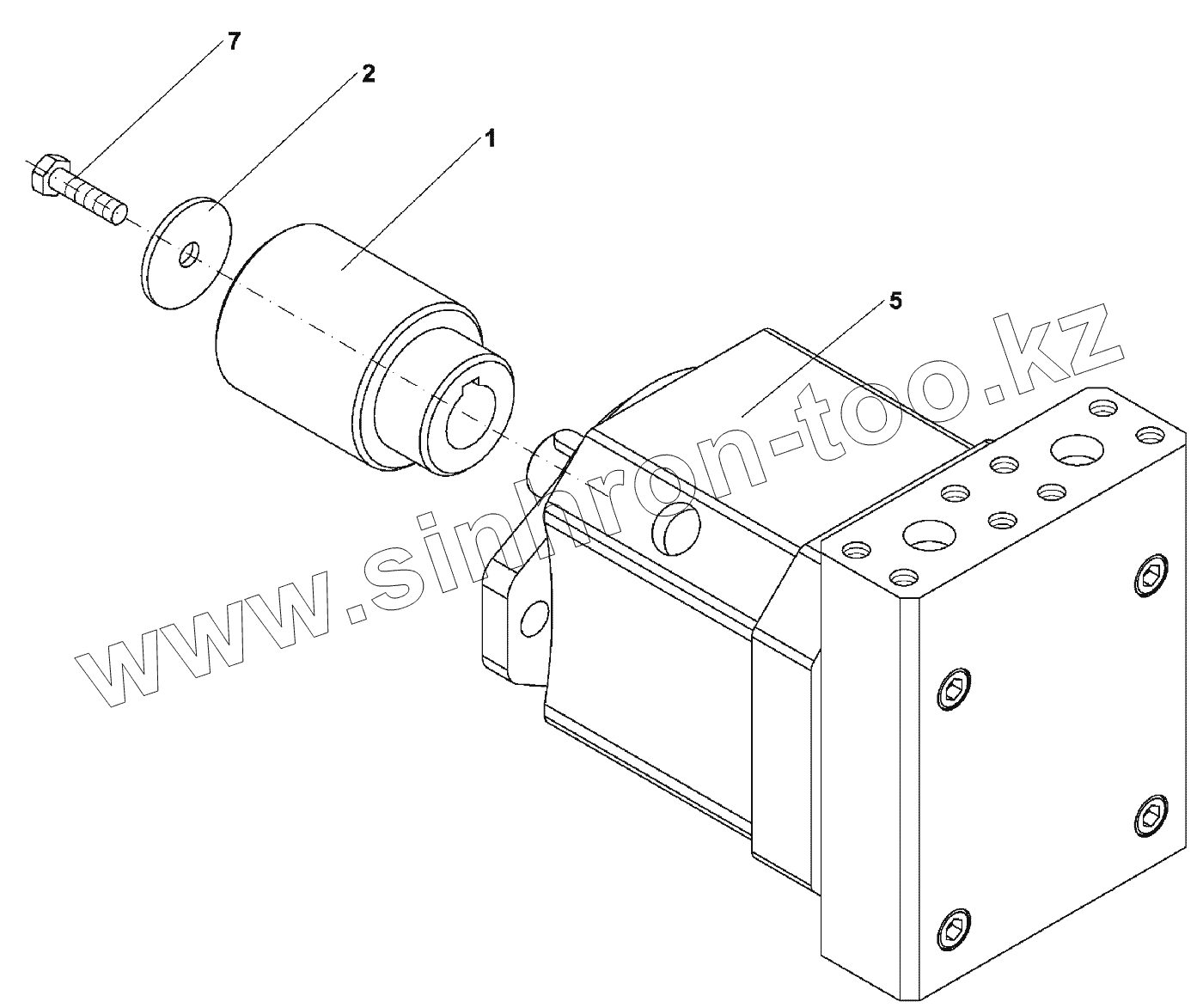 7
2
1
5
www.sinhron-too.kz