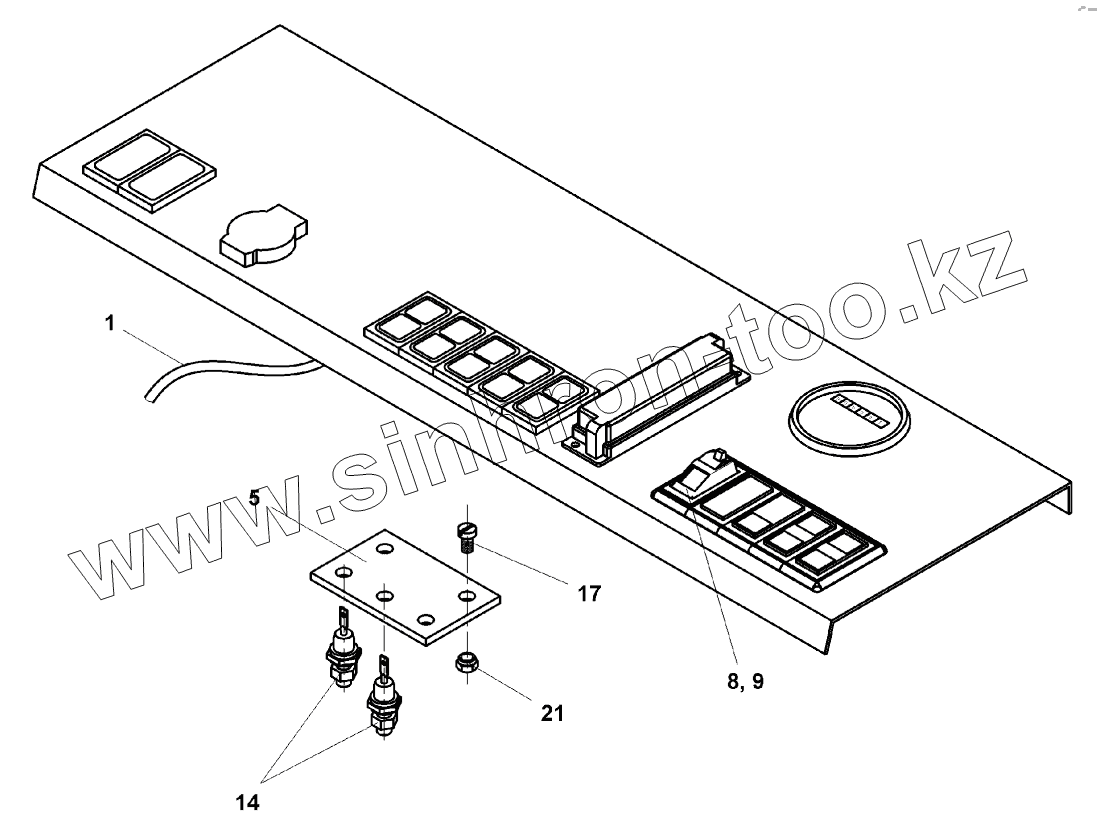 www.sinkron-too.kz

1

5

17

8, 9

21

14