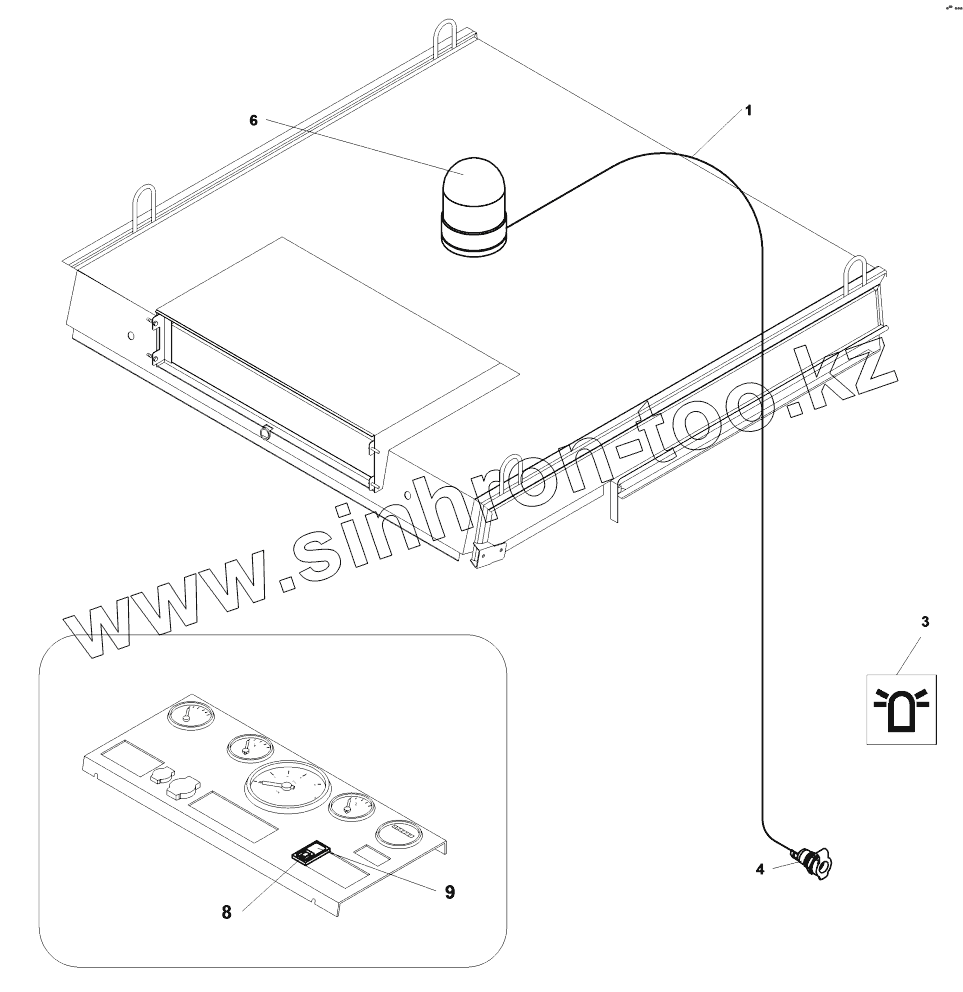 6
1
www.sinhron-too.kz
3
4
8
9