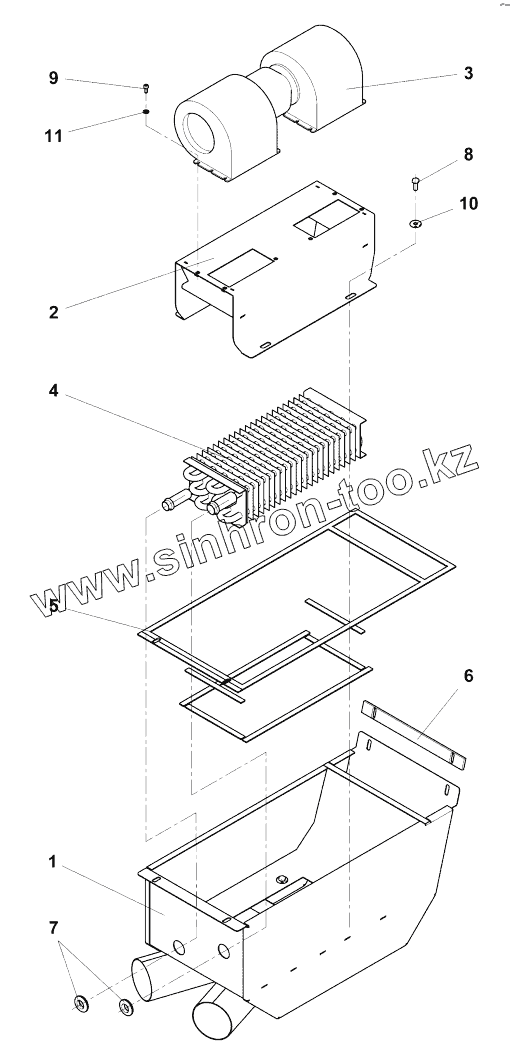 9
3
11
8
10
2
4
www.sinhron-too.kz
5
6
1
7