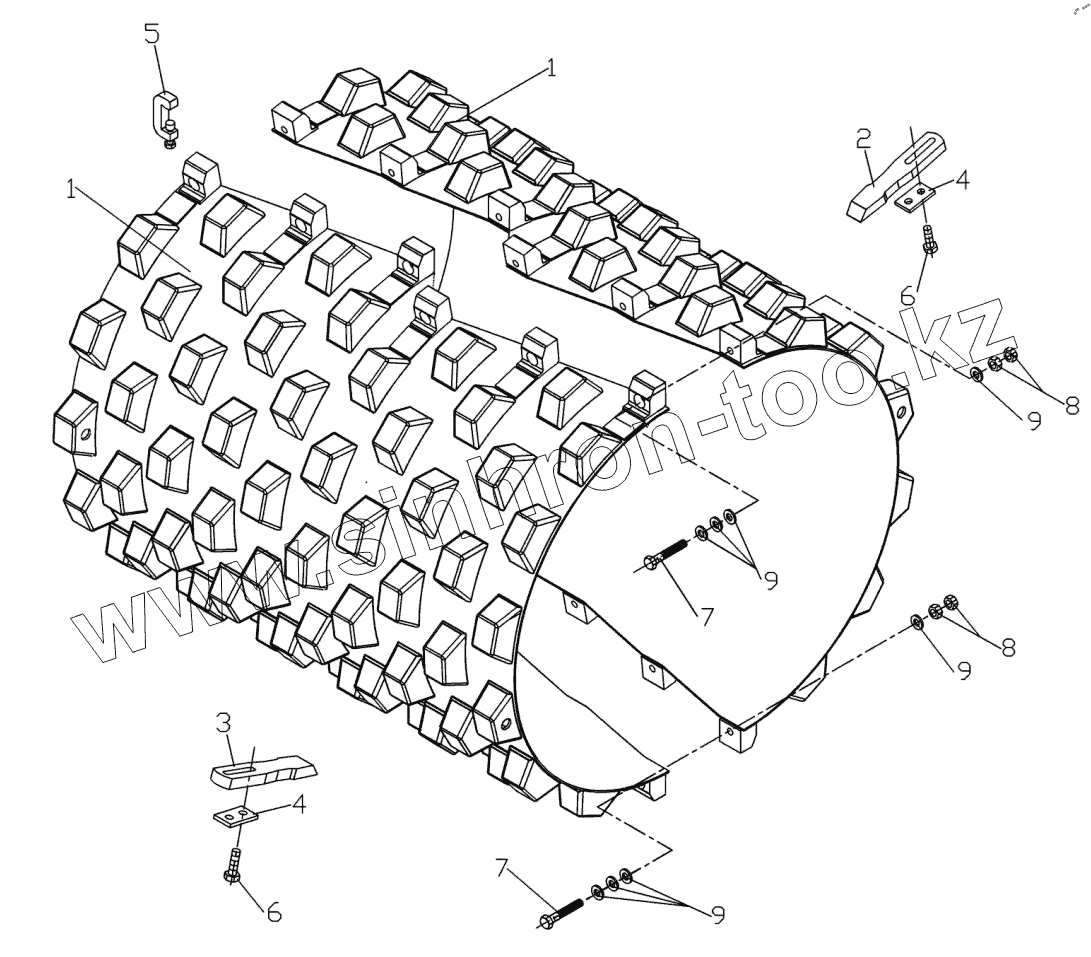 5
1
1
2
4
6
8
9
9
7
8
9
3
4
6
7
9
www.sinhron-too.kz