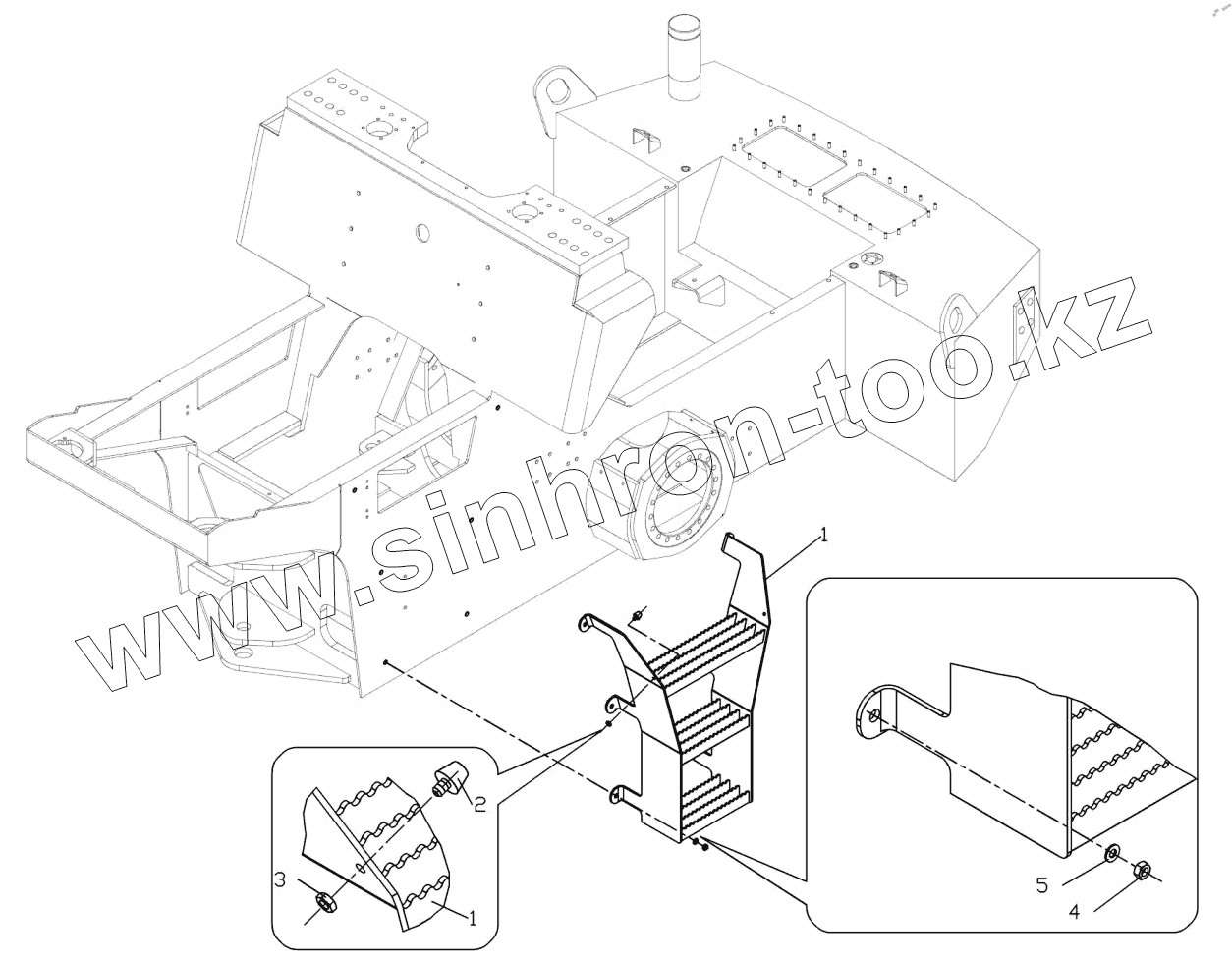 www.sinhron-too.kz

1

2

3

1

5

4