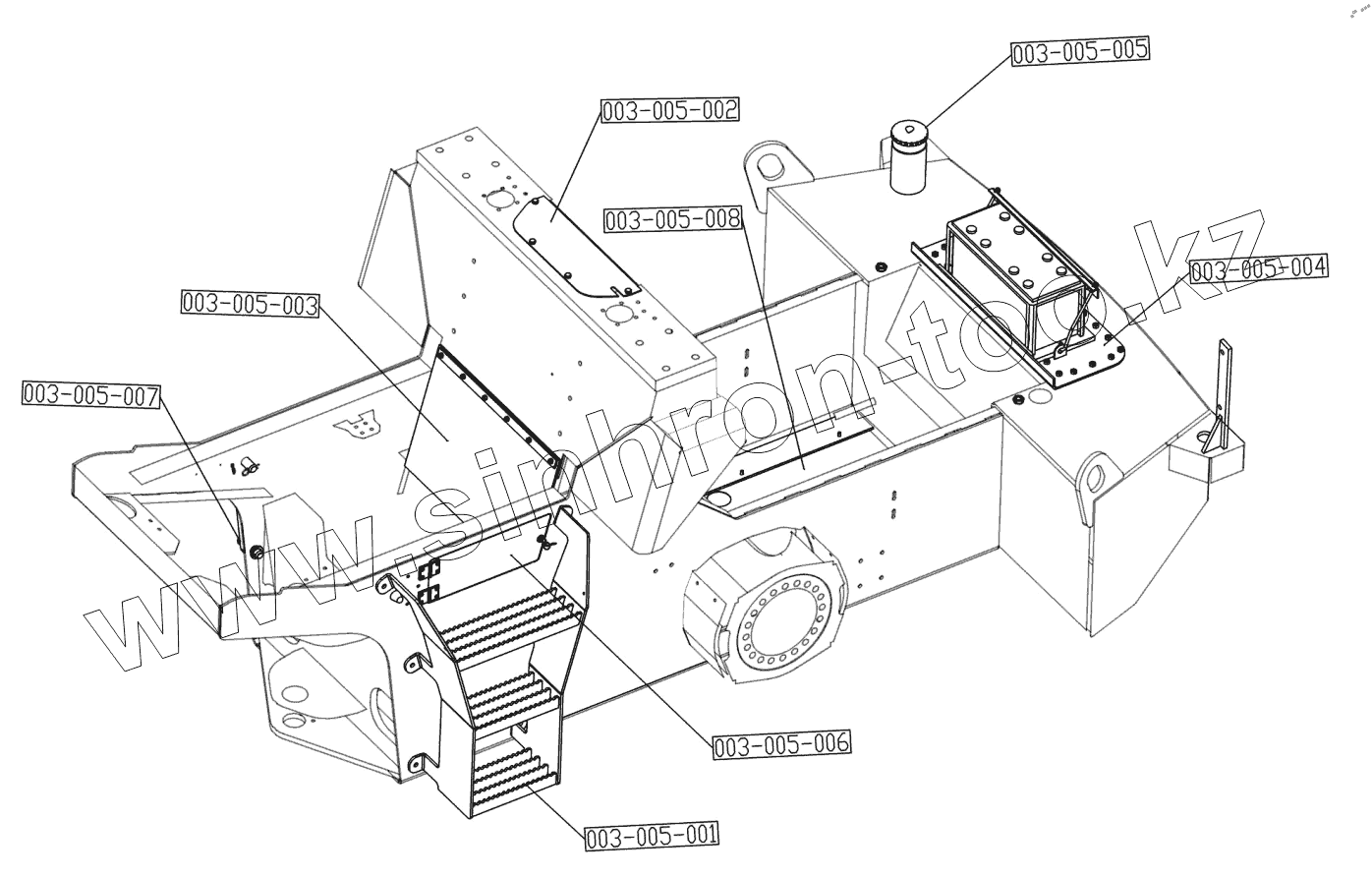 003-005-005

003-005-002

003-005-008

003-005-004

003-005-003

003-005-007

www.sinhron-too.kz

003-005-006

003-005-001