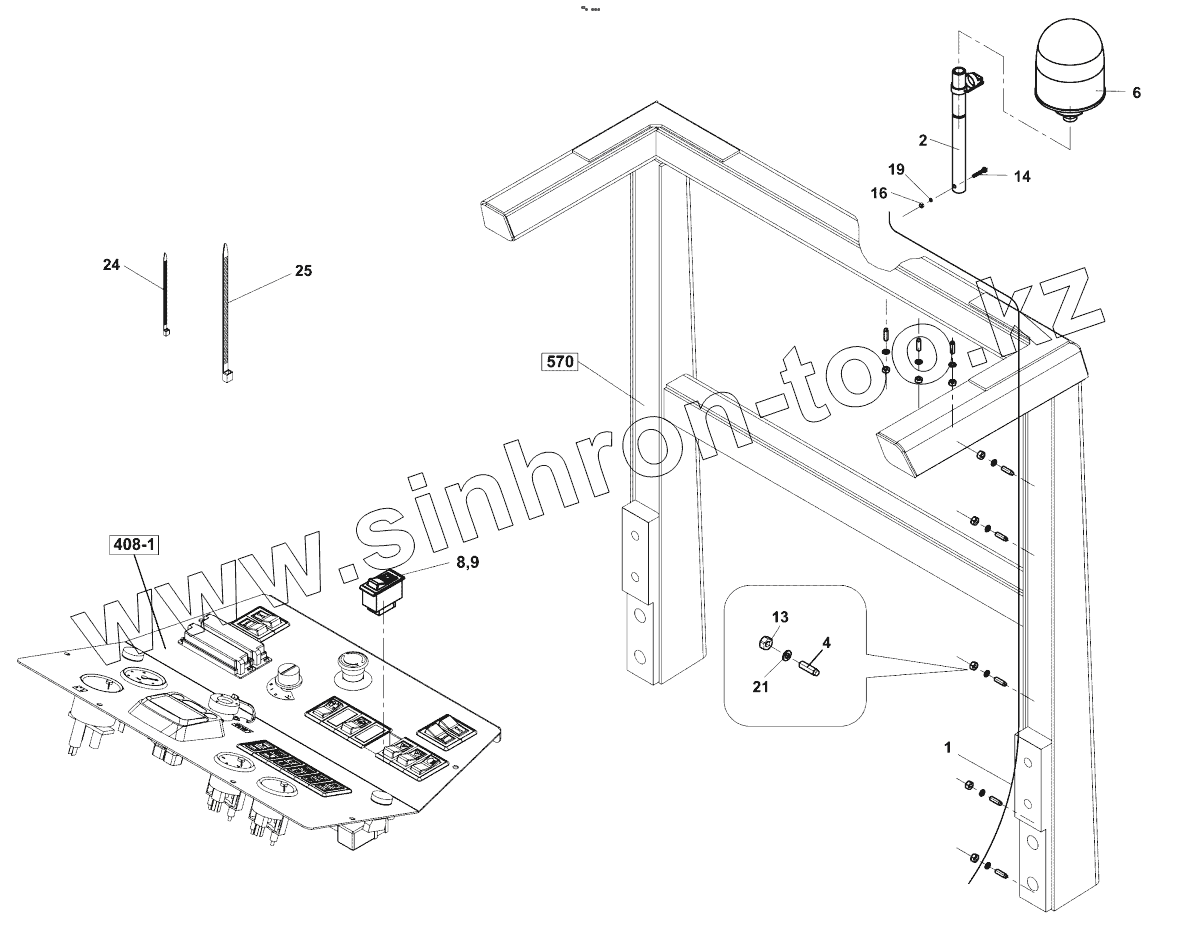 6
2
19
14
16
24
25
570
www.sinhron-too.kz
408-1
8,9
13
4
21
1