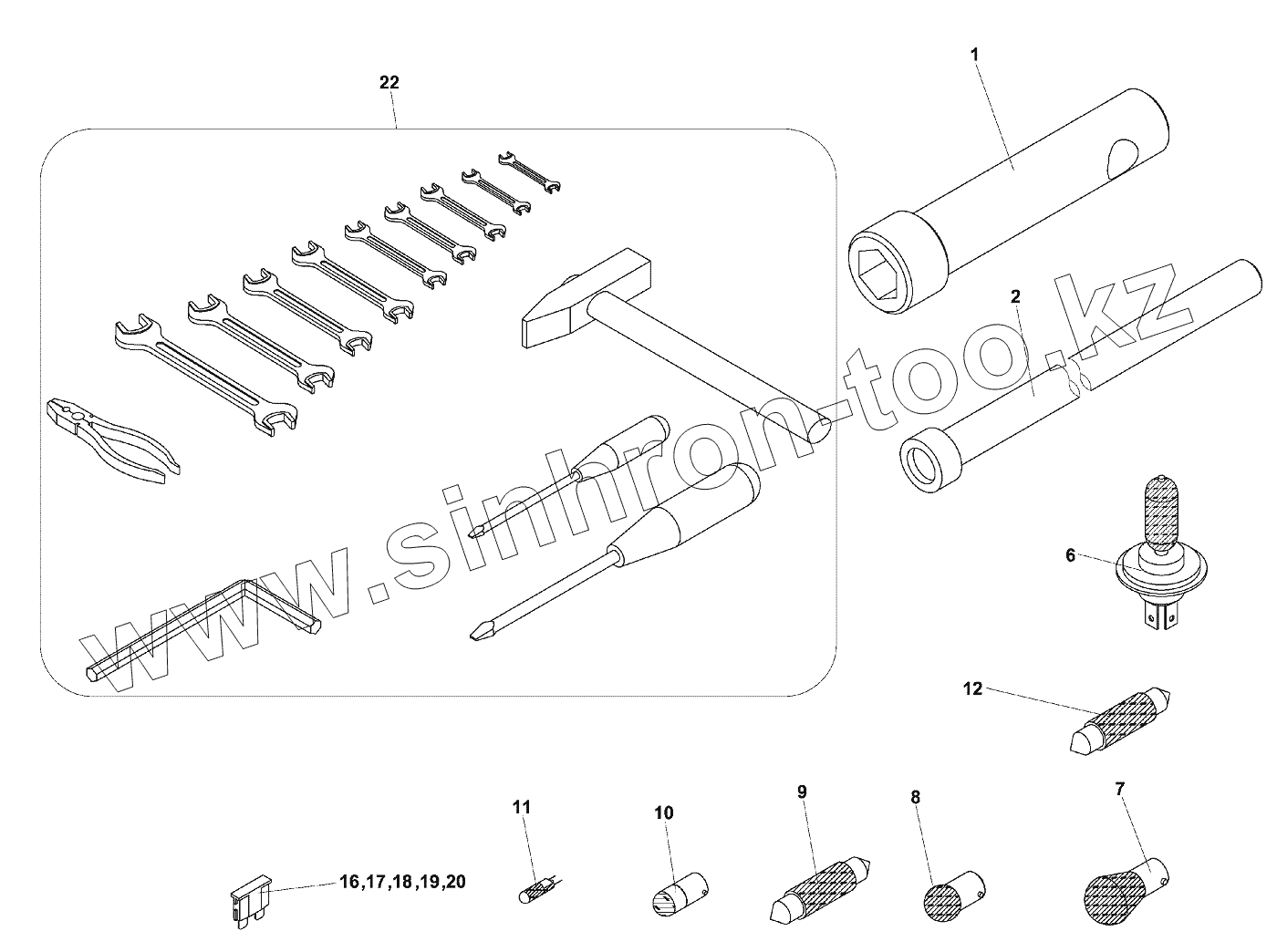 22

1

2

www.sinhron-too.kz

6

12

11

10

9

8

7

16,17,18,19,20