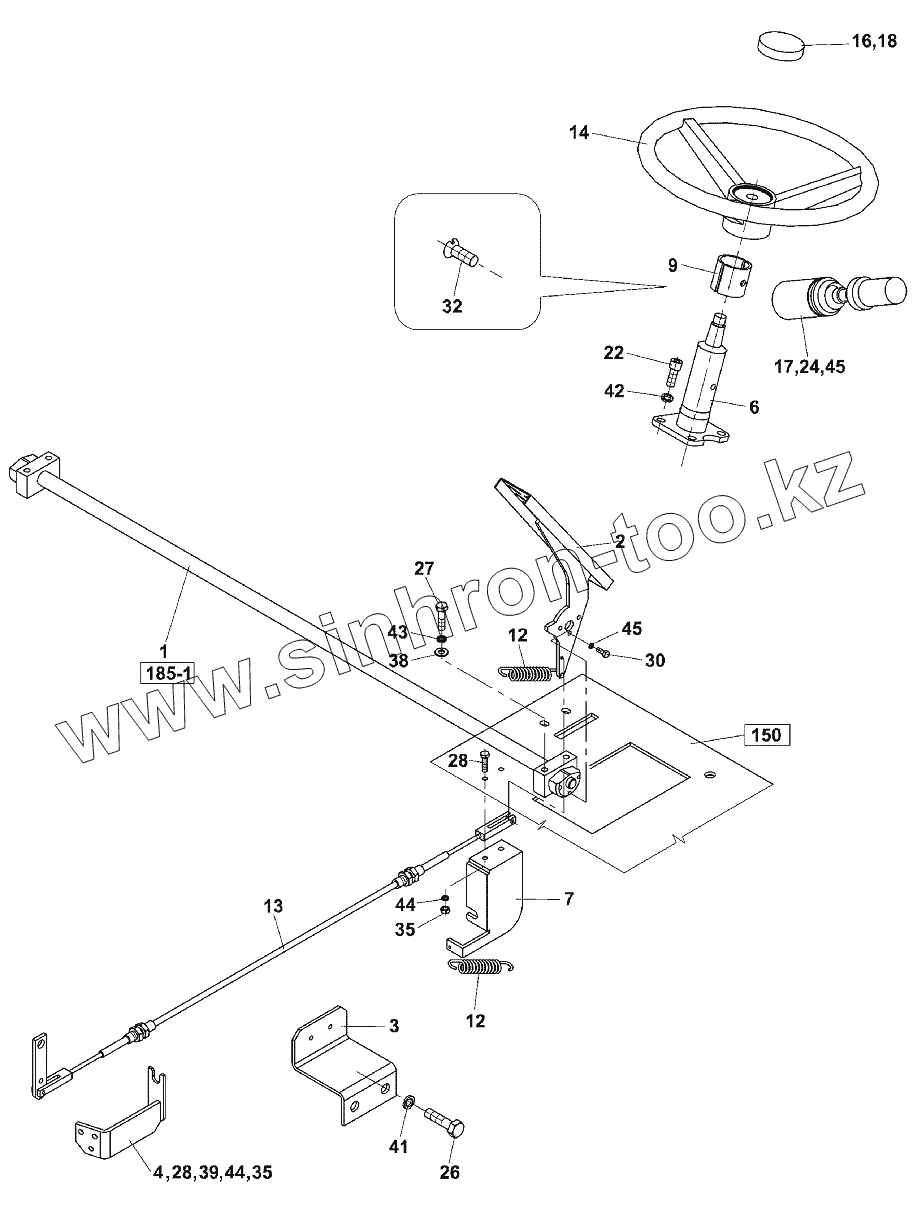 16,18

14

9

32

17,24,45

22

42

6

www.sinhron-too.kz

2

27

43

38

12

45

30

1

185-1

150

28

13

44

35

7

12

3

41

26

4,28,39,44,35