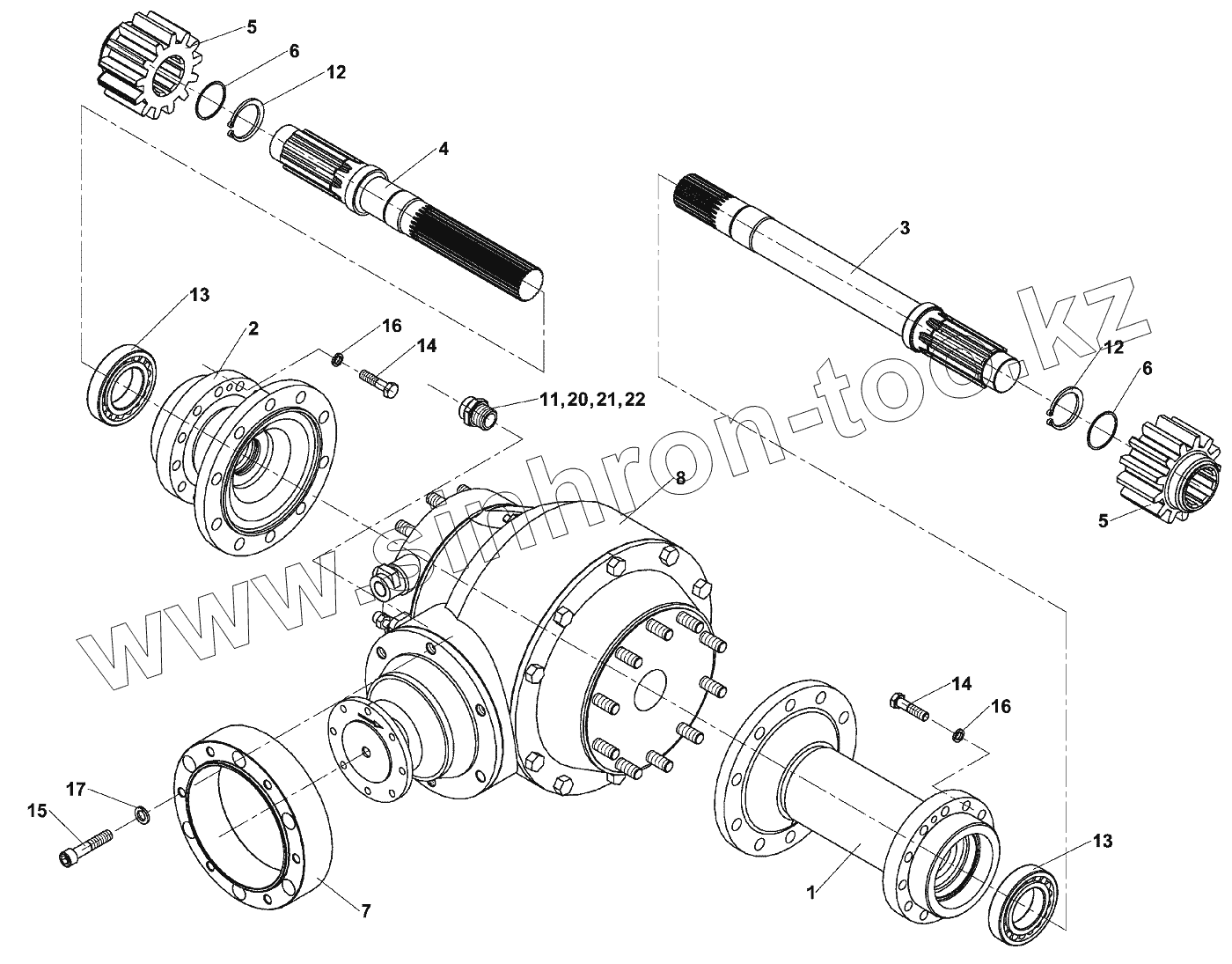 5
6
12
4
3
13
2
16
14
11,20,21,22
12
6
5
8
www.sinhron-too.kz
14
16
17
15
7
1
13