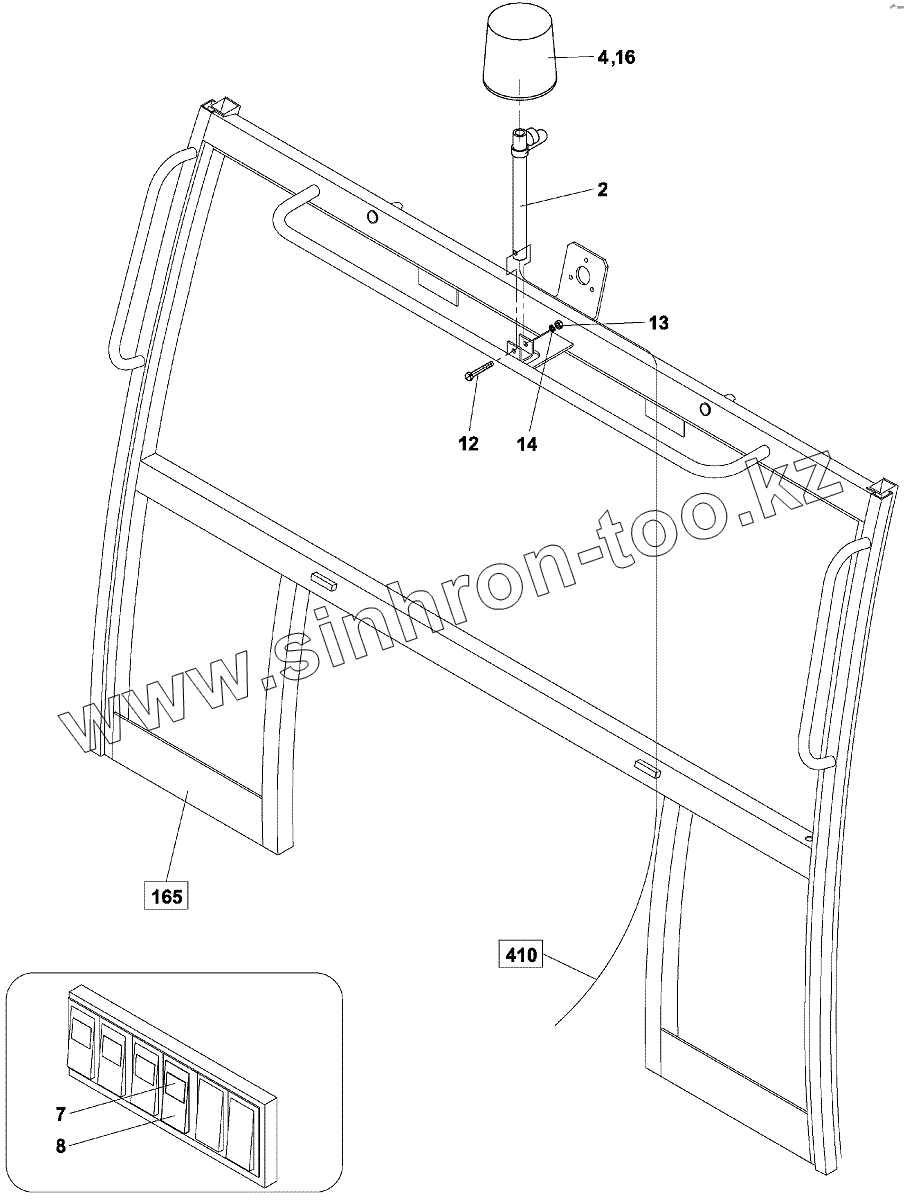 4,16
2
13
12
14
www.sinhron-too.kz
165
410
7
8