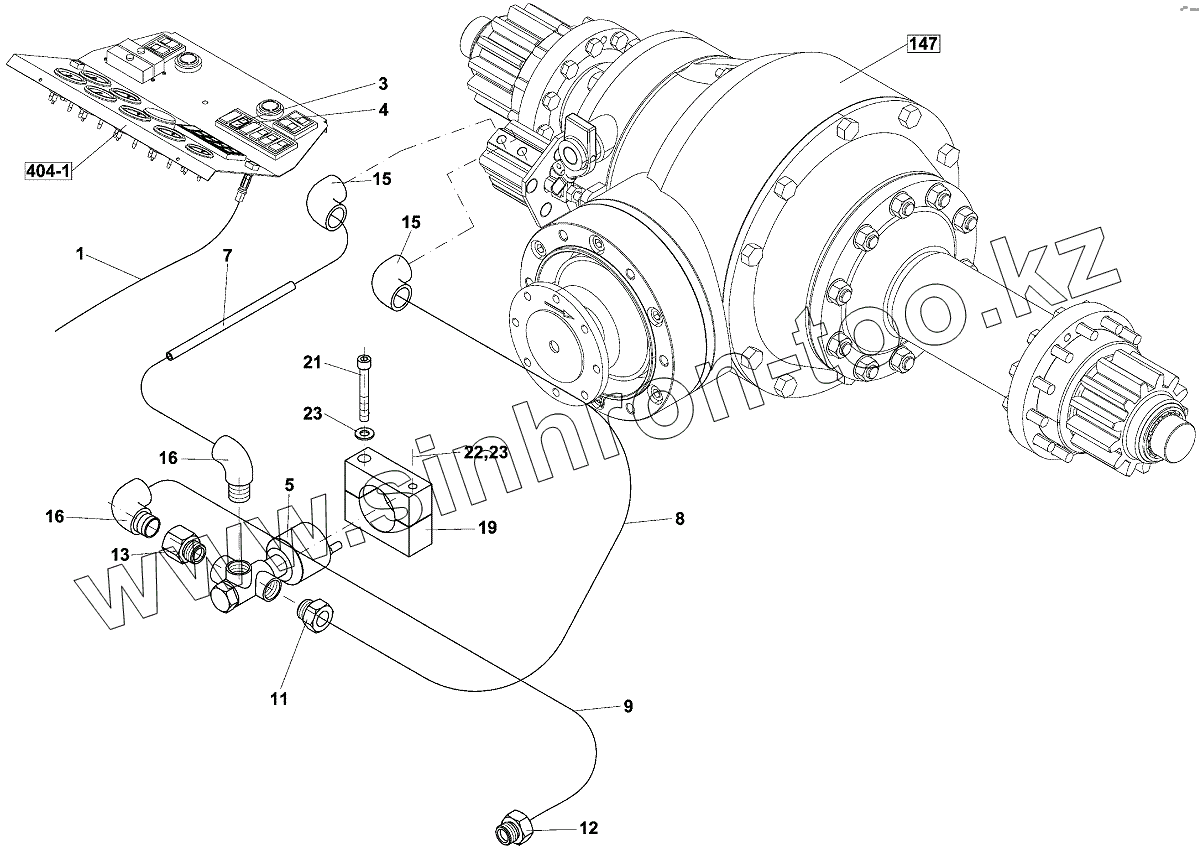 147
3
4
404-1
15
15
1
7
21
23
22,23
16
16
5
19
13
8
11
9
12
www.sinhron-too.kz