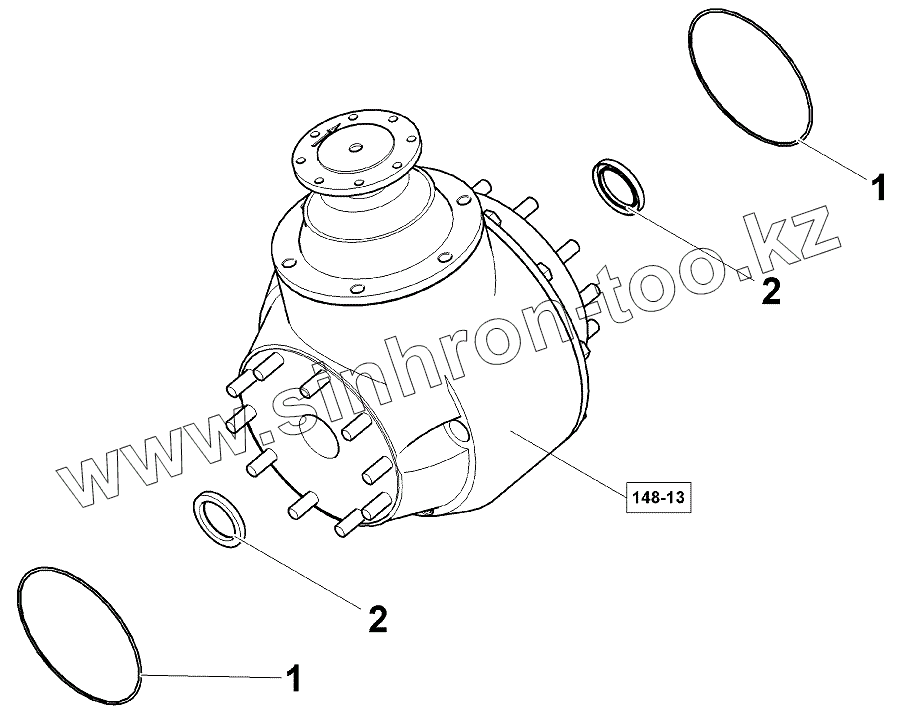 1

2

www.sinhron-too.kz

148-13

2

1