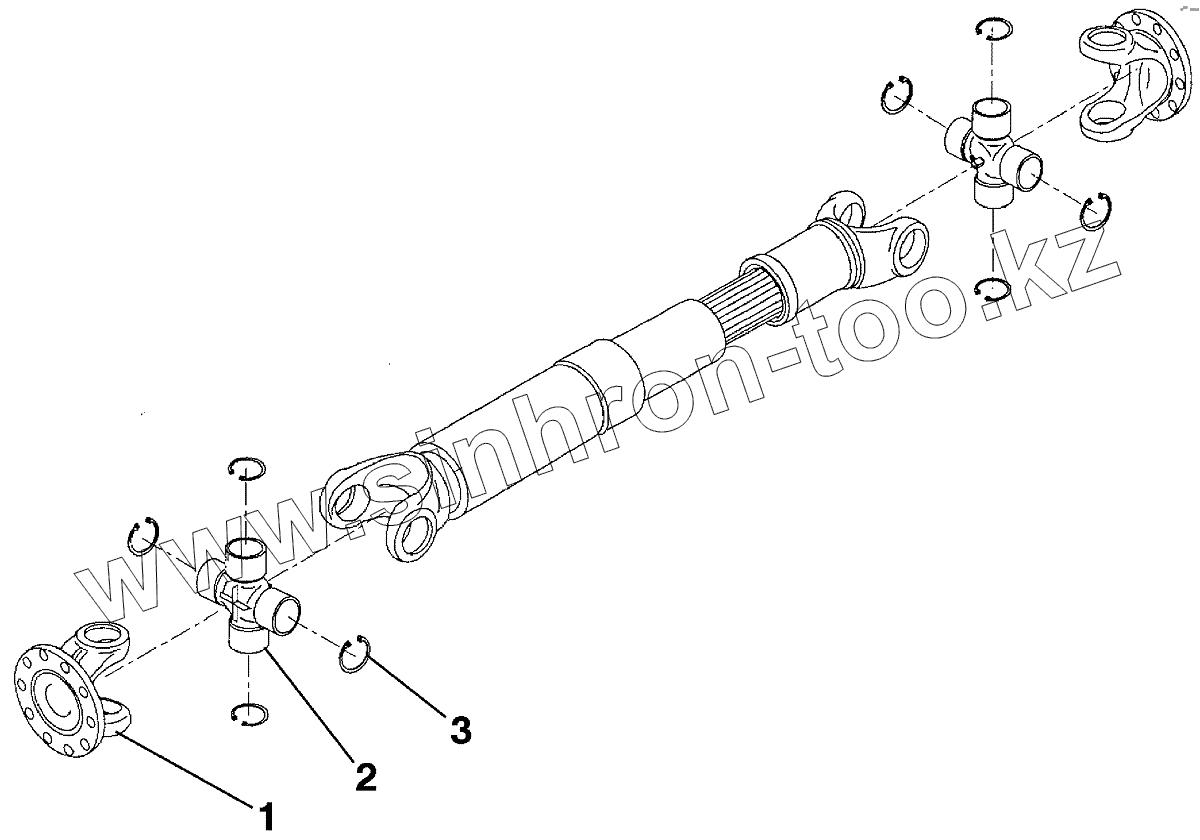 www.sinhron-too.kz

3

2

1