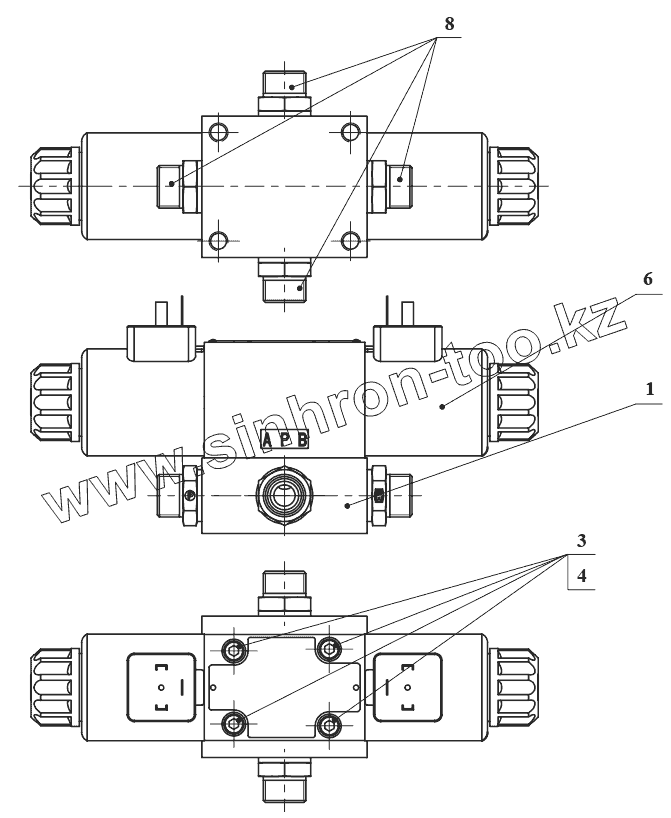 8

6

www.sinhron-too.kz

1

A P B

3

4