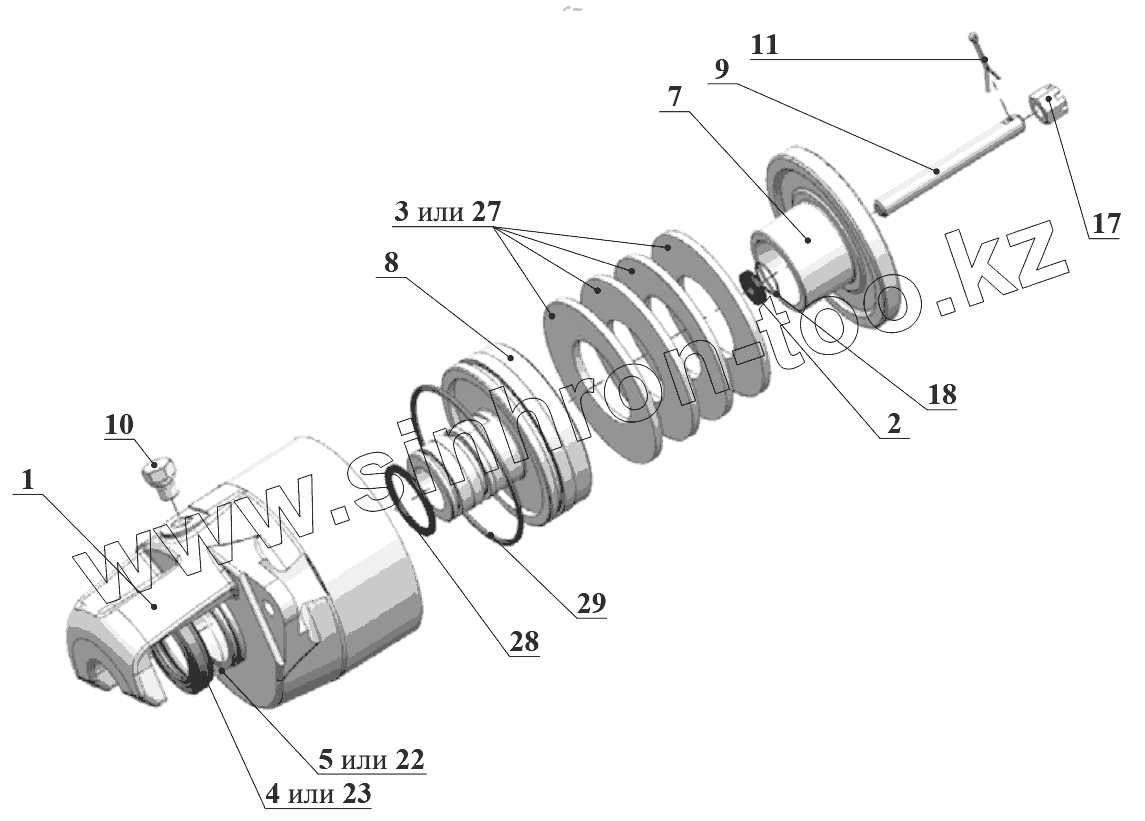 11
9
7
17
3 или 27
8
18
2
10
1
29
28
5 или 22
4 или 23
www.sinhron-too.kz