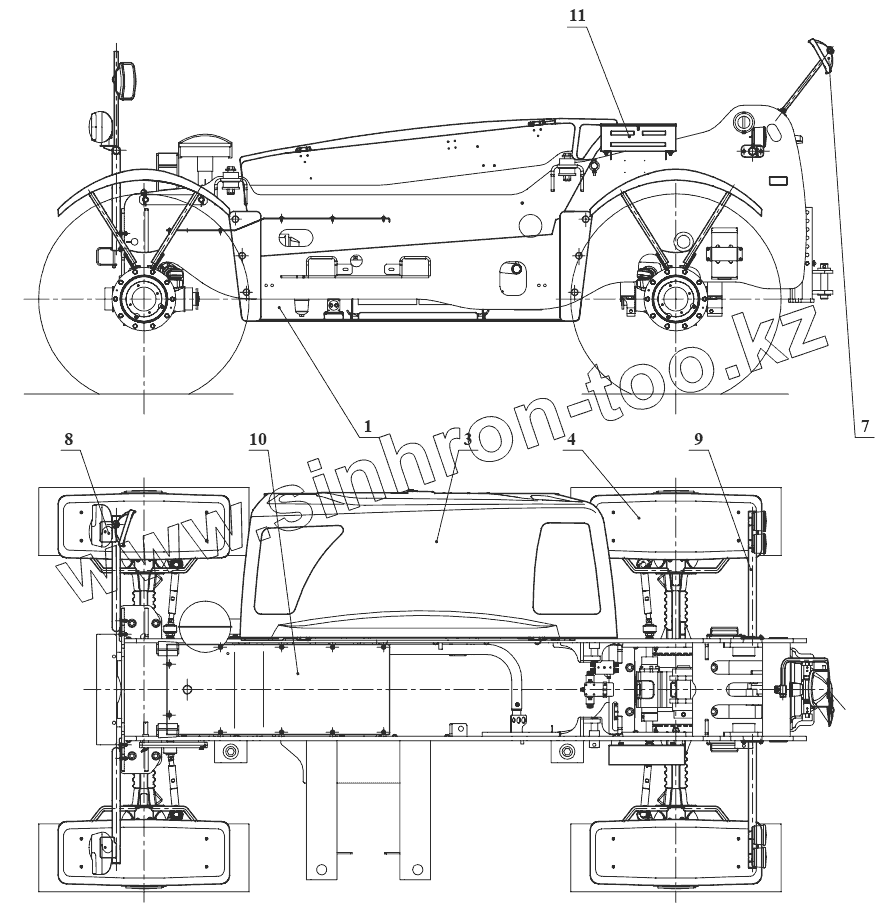 11
7
1
8
10
3
4
9
www.sinhron-too.kz