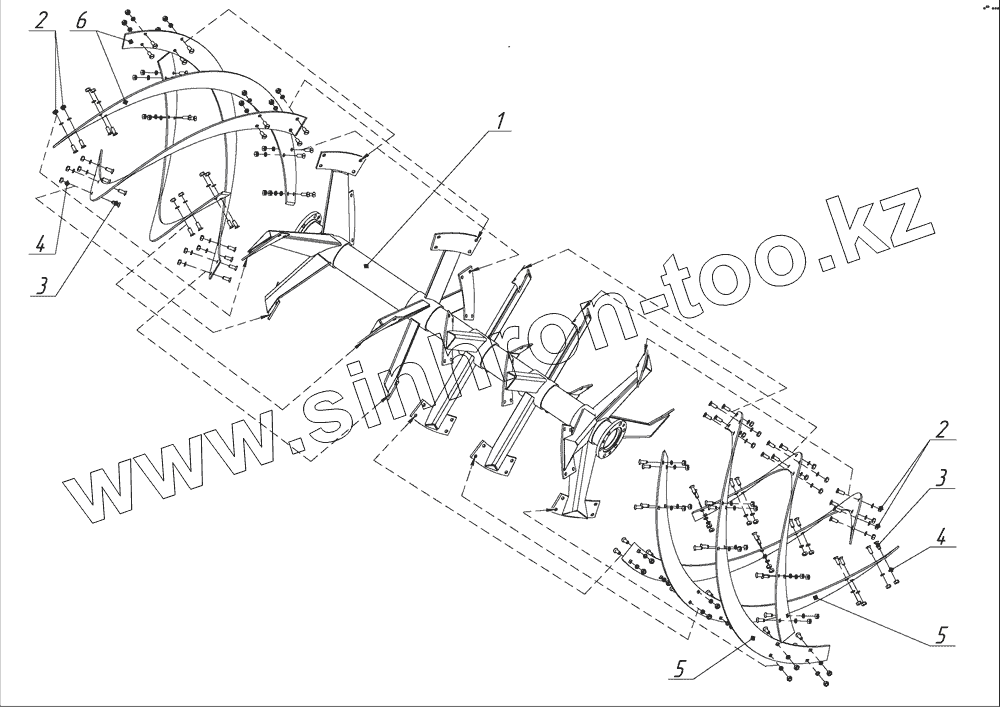 2
6
1
4
3
www.sinkron-too.kz
2
3
4
5
5