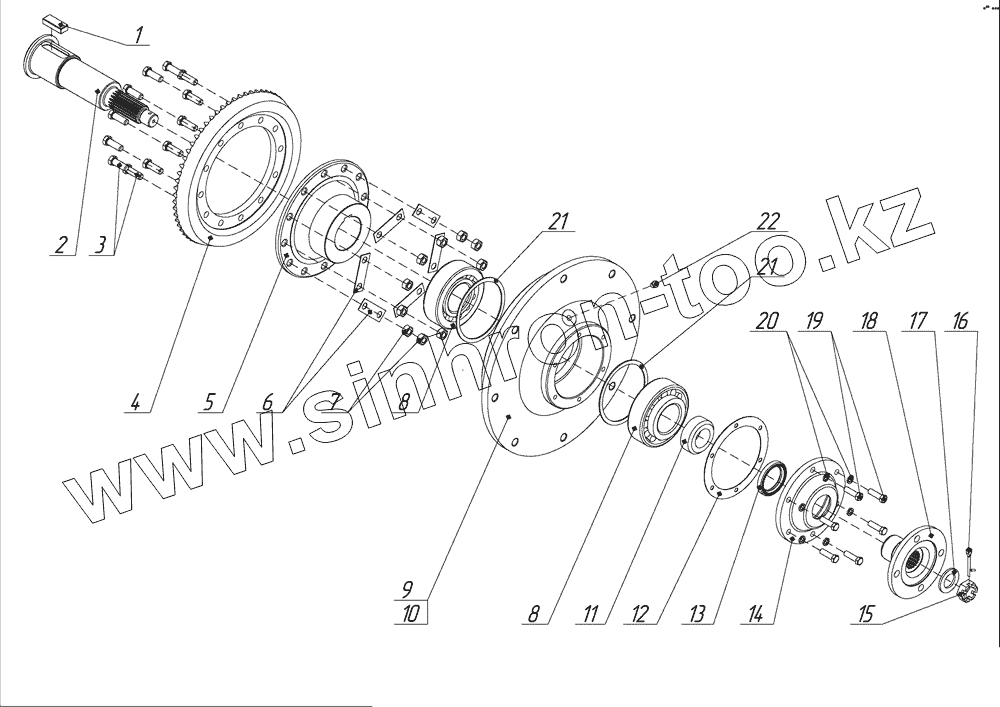 1
2
3
4
5
6
7
8
21
22
21
20
19
18
17
16
9
10
8
11
12
13
14
15
www.sinnron-too.kz