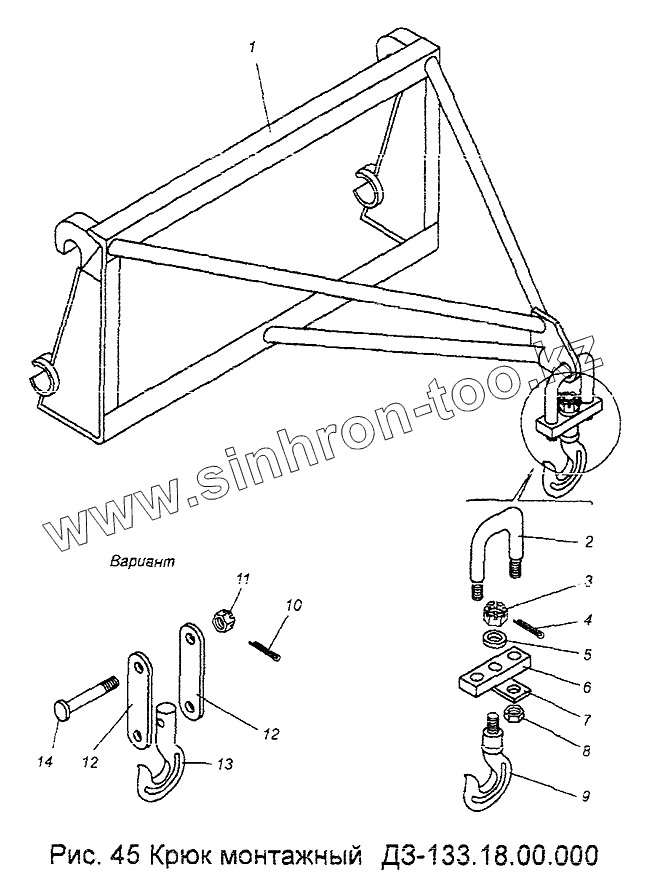 1

www.sinhron-too.kz

Вариант

11
10
2
3
4
5
6
7
8
9
12
12
13
14

Рис. 45 Крюк монтажный ДЗ-133.18.00.000