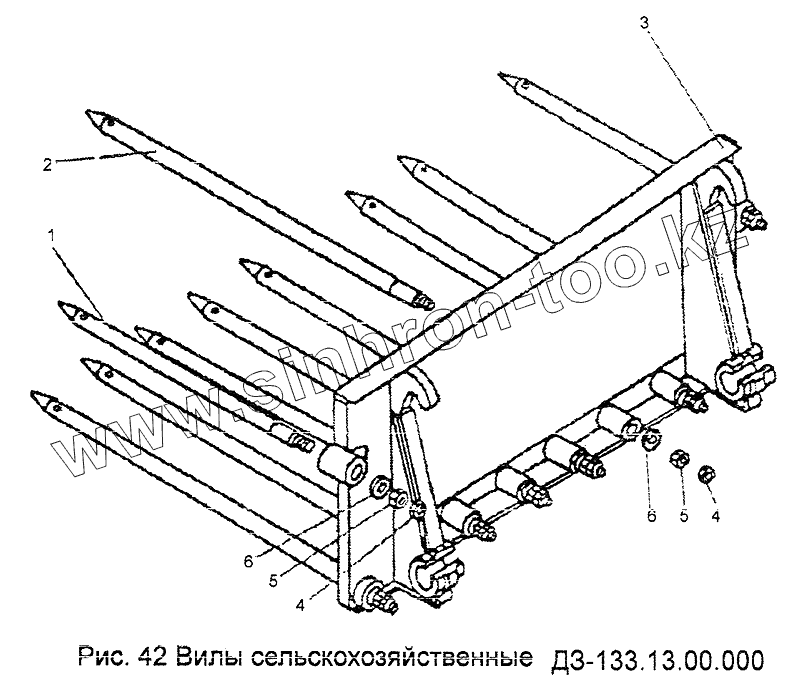 3
2
1
www.sinhron-too.kz
6
5
4
6
5
4

Рис. 42 Вилы сельскохозяйственные ДЗ-133.13.00.000