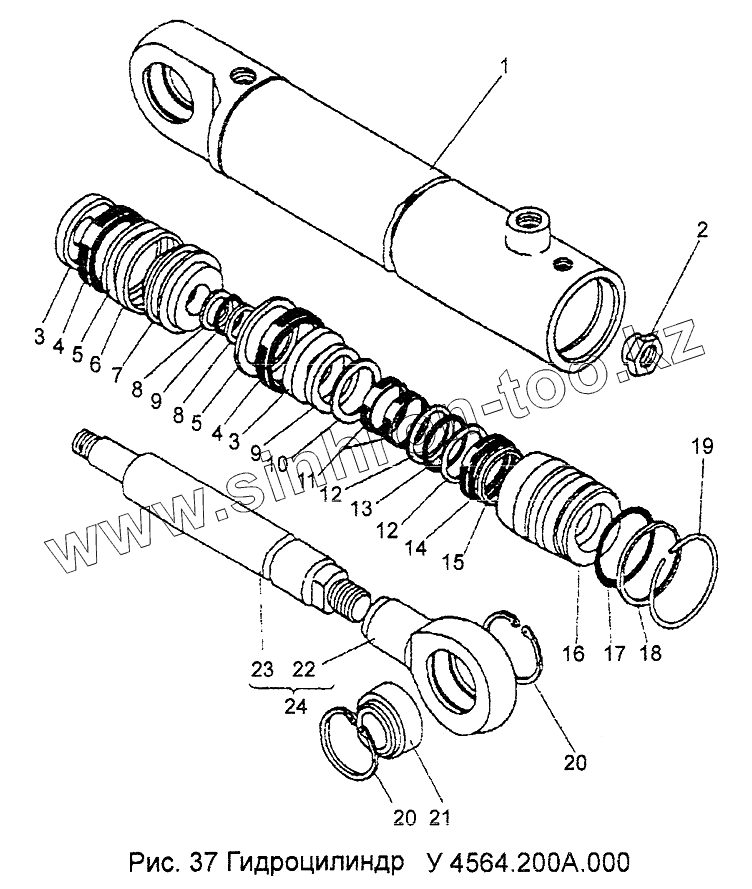 1
2
3 4 5 6 7 8 9 8 5 4 3 9 10 11 12 13 12 14 15
19
16 17 18
23 22
24
20
20 21
www.sinhron-too.kz
Рис. 37 Гидроцилиндр У 4564.200А.000