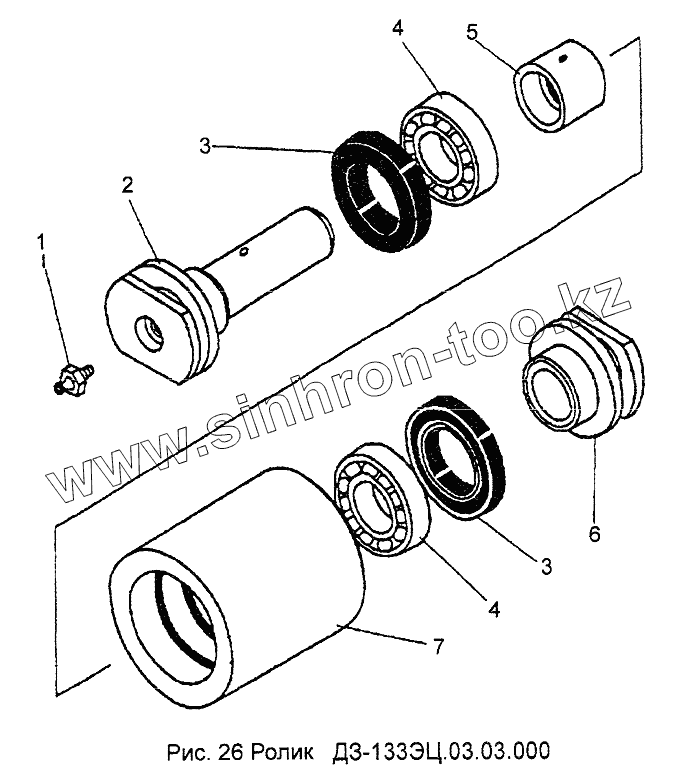 4
5
3
2
1
www.sinhron-too.kz
6
3
4
7
Рис. 26 Ролик ДЗ-133ЭЦ.03.03.000