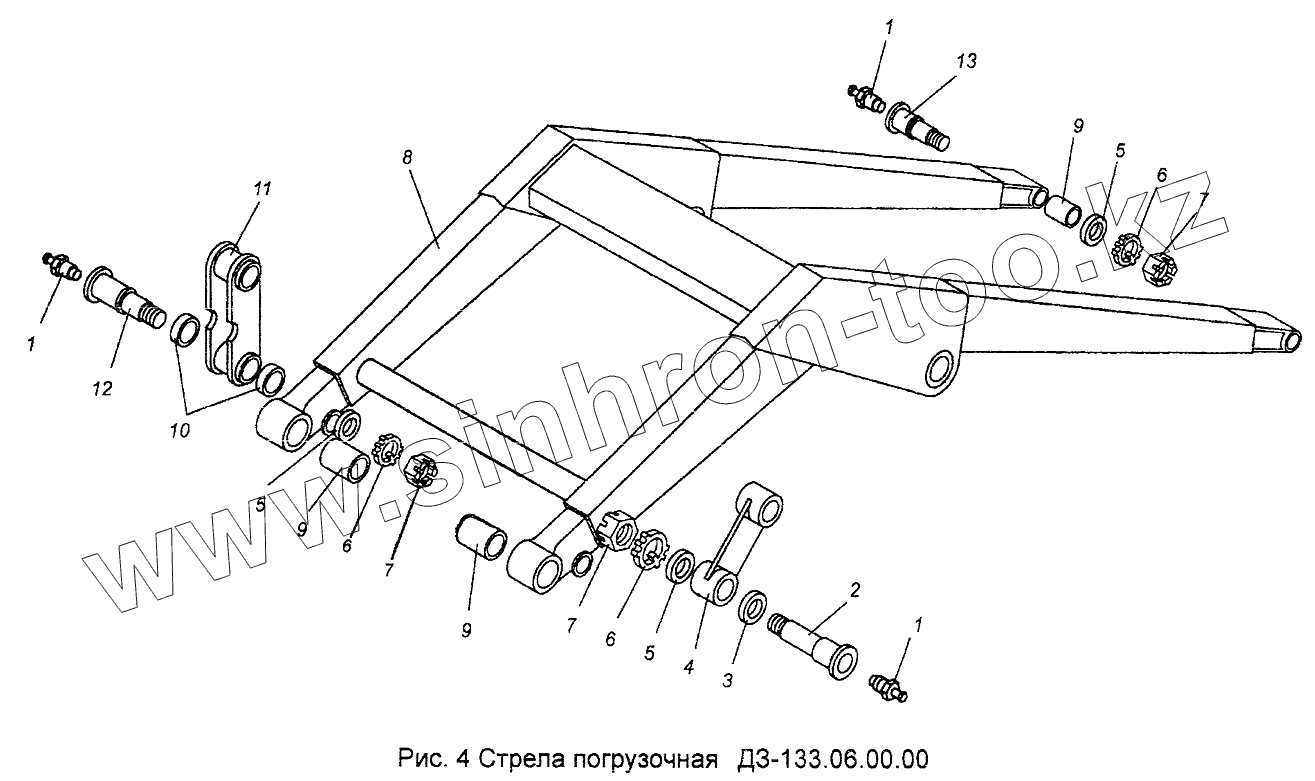 1
13
9
5
6
7
8
11
1
12
10
5
9
6
7
9
7
6
5
4
3
2
1
www.sinhron-too.kz

Рис. 4 Стрела погрузочная  ДЗ-133.06.00.00