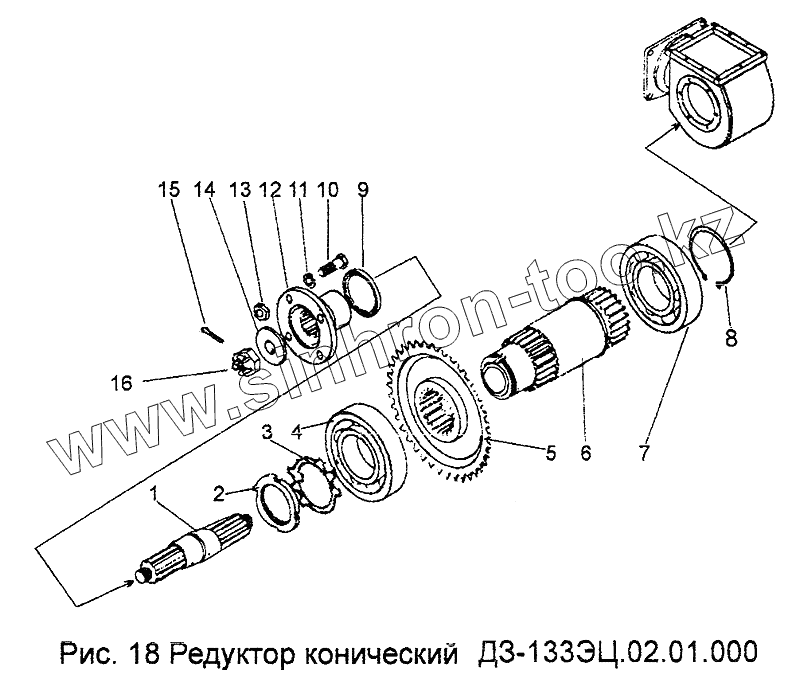 15 14 13 12 11 10 9

16

8

3 4

5 6 7

2

1

www.sinhron-too.kz

Рис. 18 Редуктор конический ДЗ-133ЭЦ.02.01.000