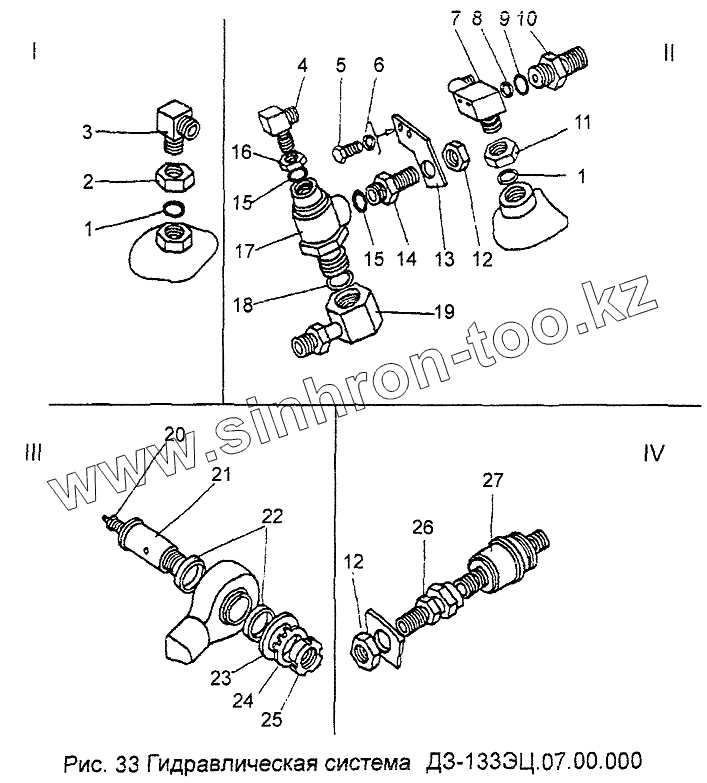 I
3
2
1

4
5
6
16
15
17
15
14
13
12
18
19

7 8 9 10
II
11
1

www.sinhron-too.kz

III
20
21
22
23
24
25

IV
27
26
12

Рис. 33 Гидравлическая система ДЗ-133ЭЦ.07.00.000