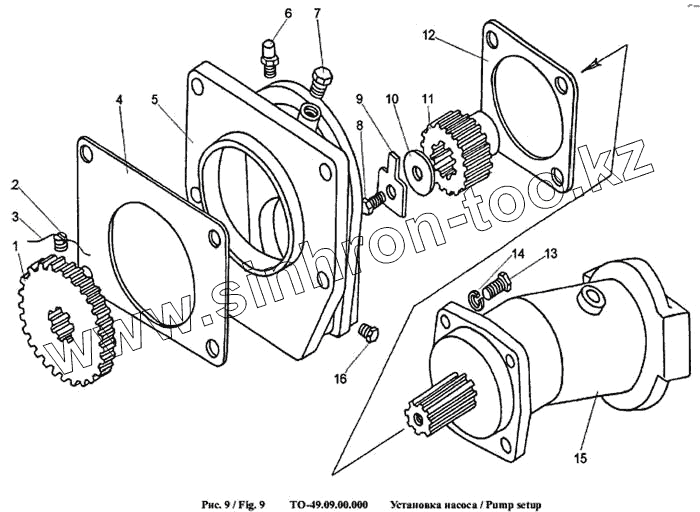 6
7
12
4
5
9
10
11
8
2
3
1
14
13
16
15
www.sinhron-too.kz

Рис. 9 / Fig. 9 ТО-49.09.00.000 Установка насоса / Pump setup