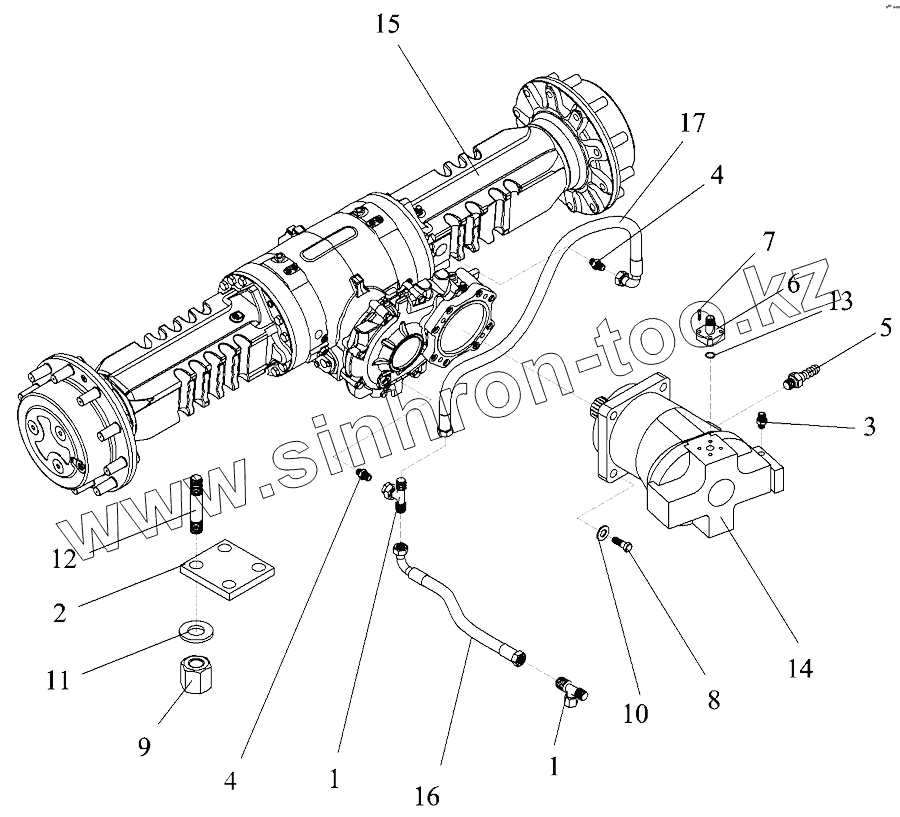 15
17
4
7
6
13
5
3
www.sinhron-too.kz
12
2
11
9
4
1
16
1
10
8
14