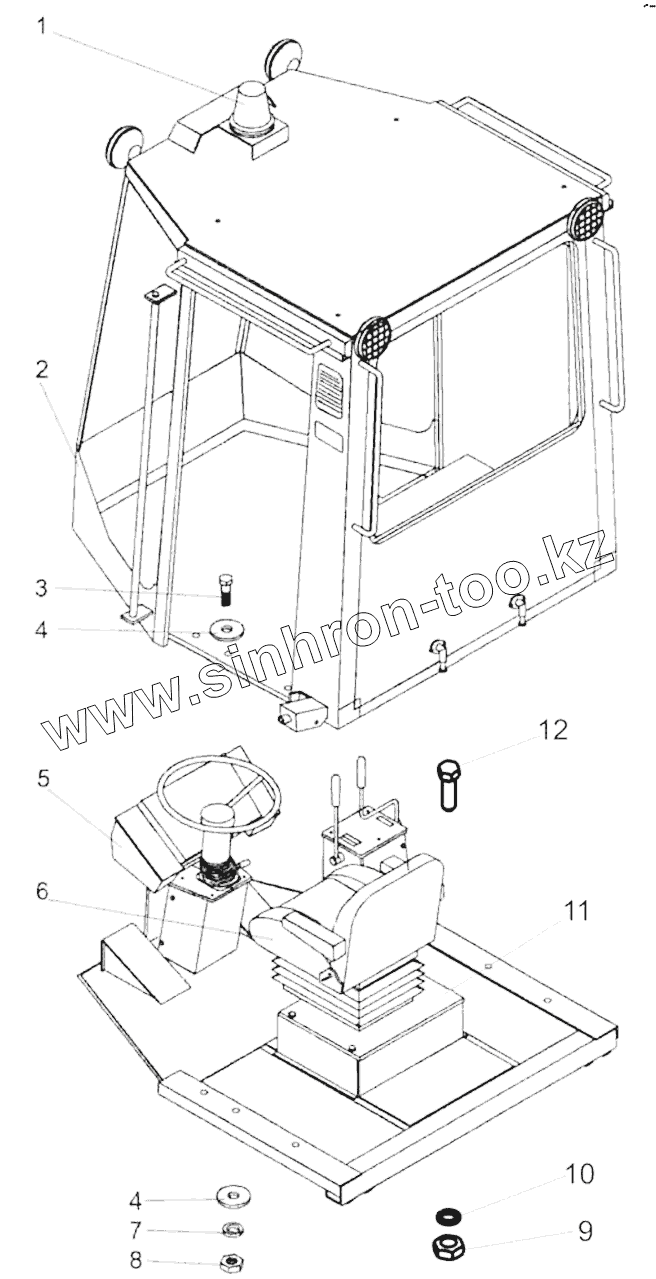 1
2
3
4
www.sinhron-too.kz
12
5
6
11
4
7
8
10
9