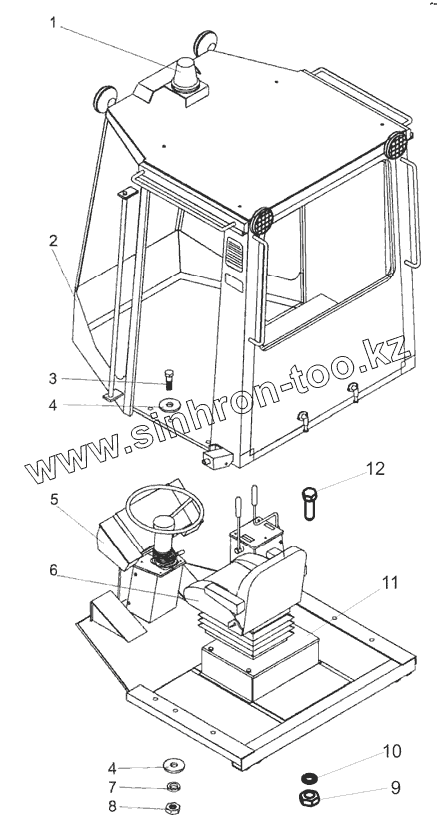 1
2
3
4
www.sinhron-too.kz
12
5
6
11
4
7
8
10
9