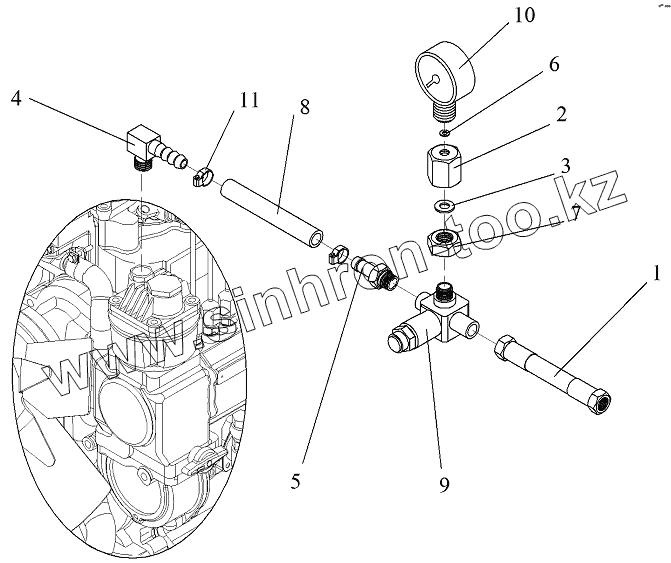 10
6
4
11
8
2
3
7
1
5
9
www.sinhron-too.kz