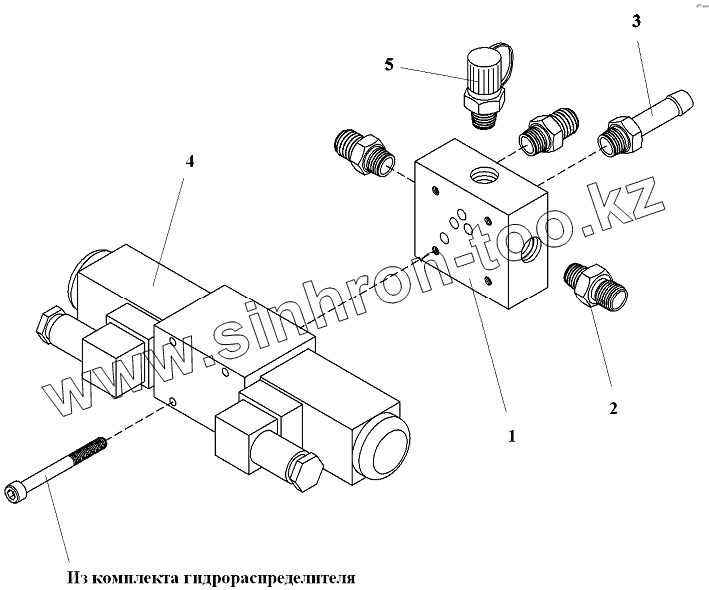 3
5
4
www.sinhron-too.kz
2
1
Из комплекта гидрораспределителя