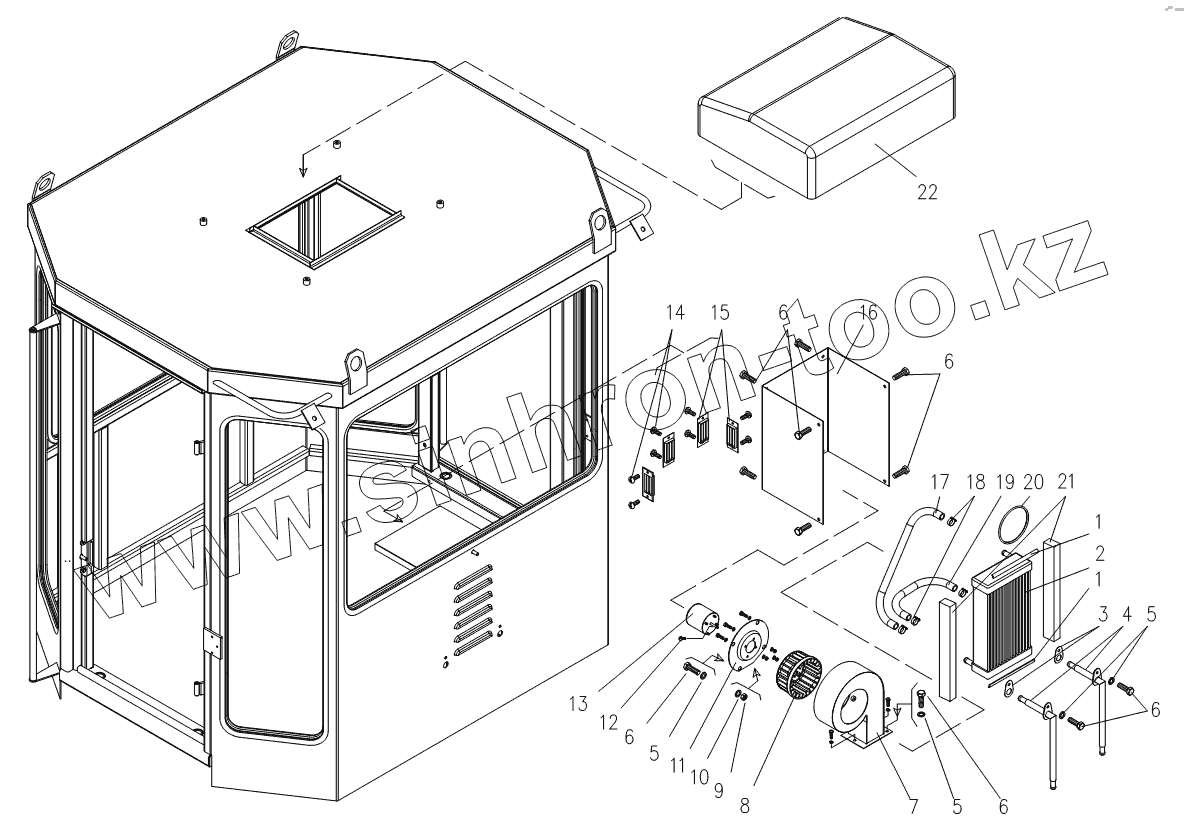 22
www.sinhron-too.kz
14
15
6
16
6
17
18
19
20
21
1
2
1
3
4
5
6
13
12
6
5
11
10
9
8
7
5
6