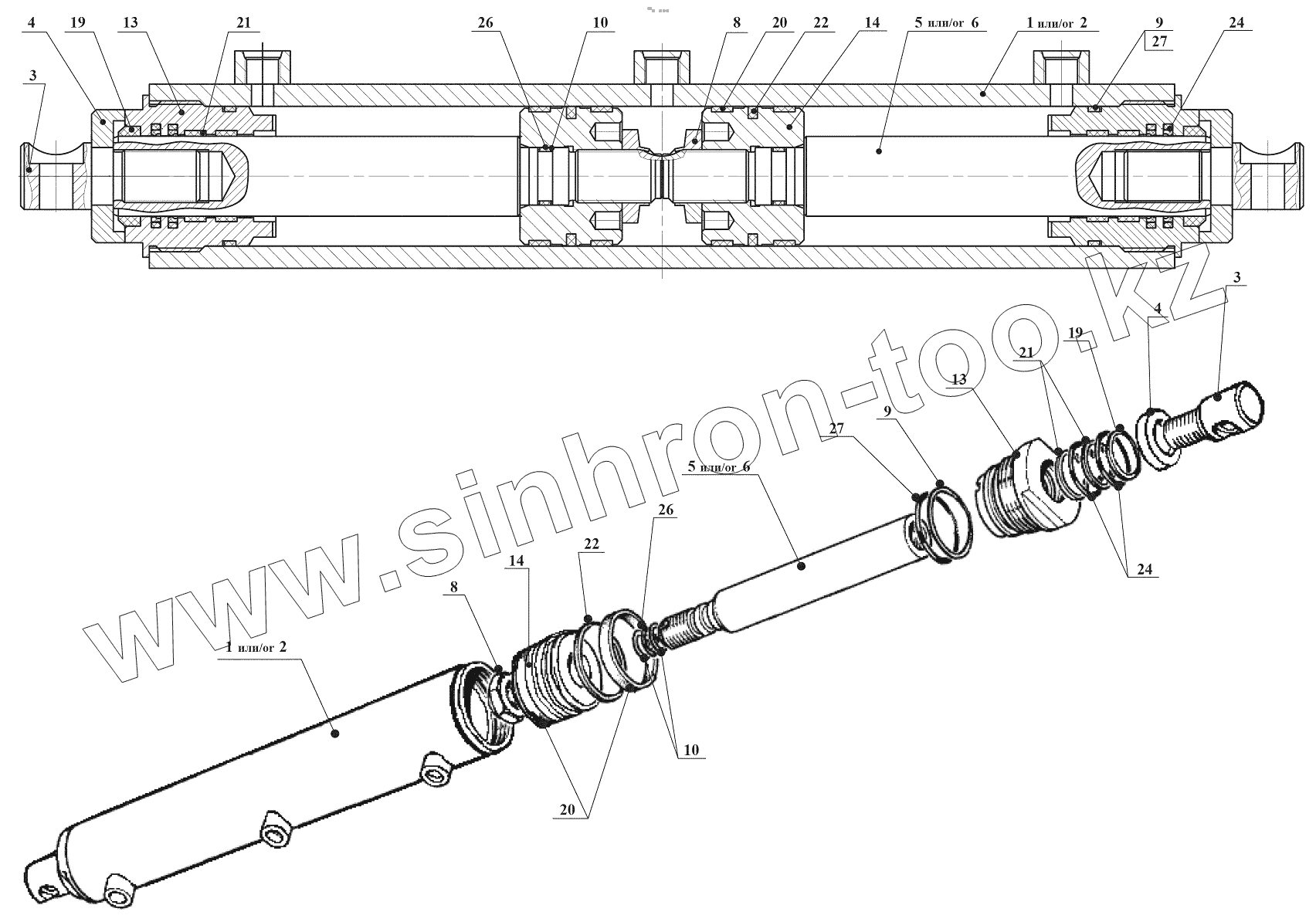 4 19 13 21 26 10 8 20 22 14 5 или/or 6 1 или/or 2 9 27 24

3

www.sinhron-too.kz

3
4
19
21
13
9
27
5 или/or 6
24
26
22
14
8
1 или/or 2
10
20