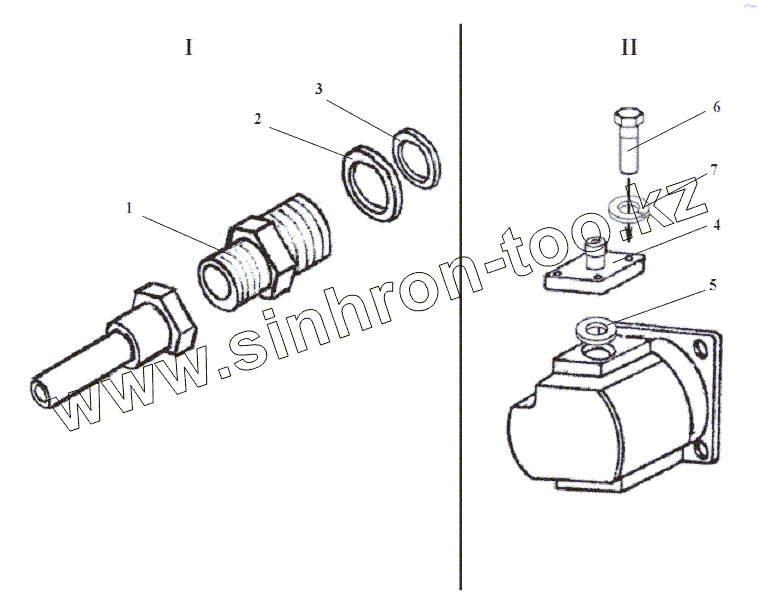 I

3

2

1

II

6

7

4

5

www.sinhron-too.kz