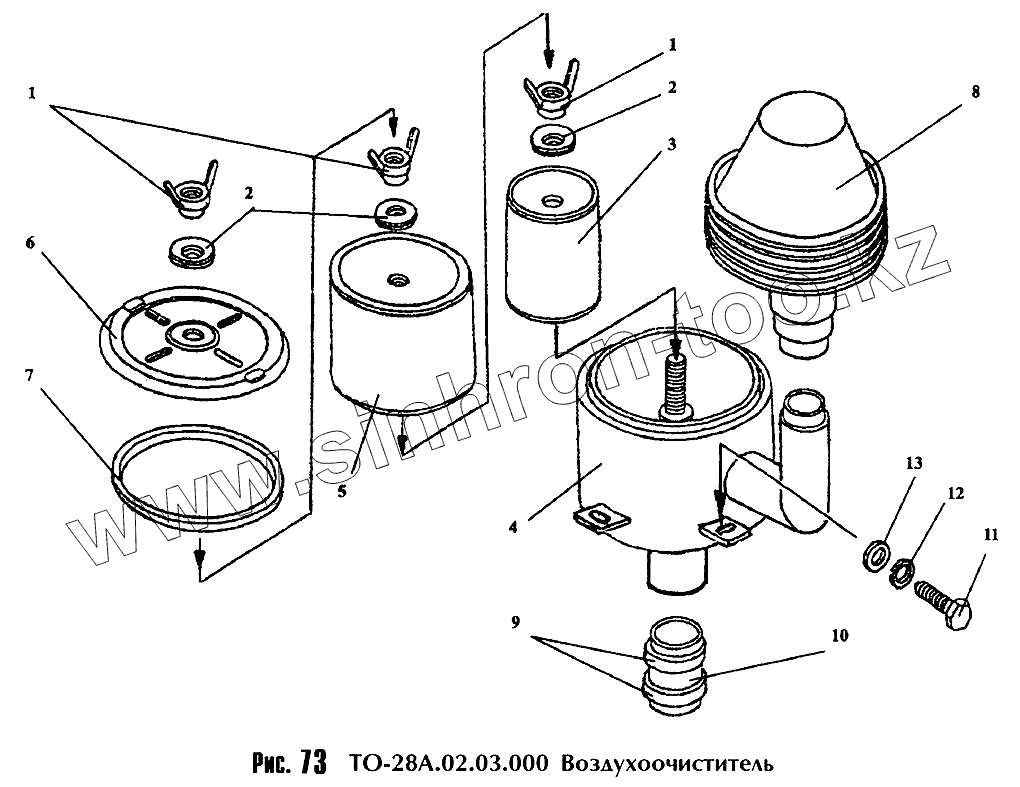 1
1
2
2
3
8
6
7
5
4
13
12
11
9
10

www.sinhron-too.kz

Рис. 73 ТО-28А.02.03.000 Воздухоочиститель